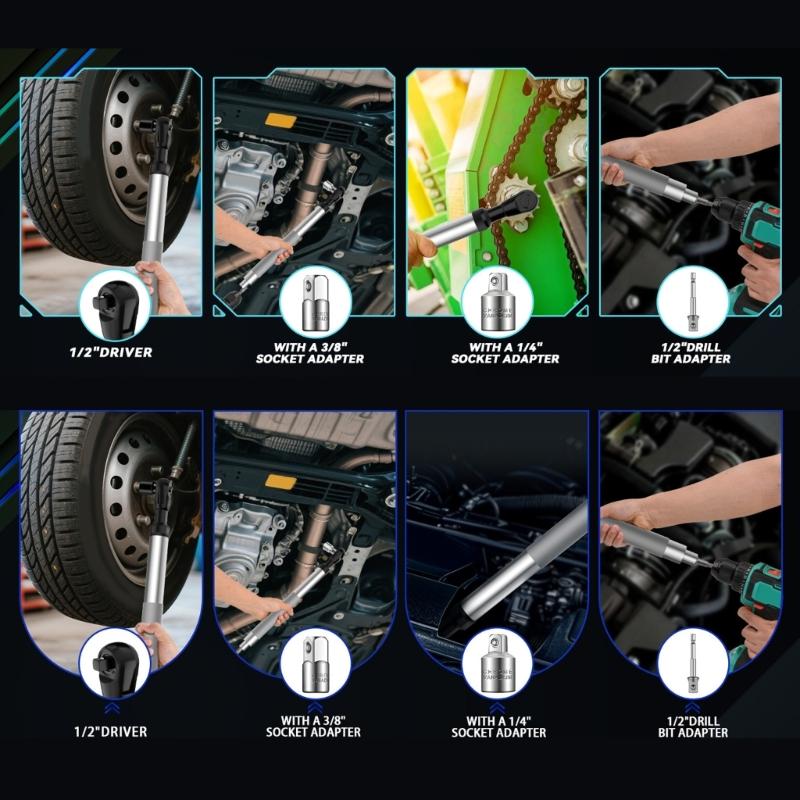 1/2"DRIVER

WITH A 3/8" SOCKET ADAPTER

WITH A 1/4" SOCKET ADAPTER

1/2"DRILL BIT ADAPTER

1/2"DRIVER

WITH A 3/8" SOCKET ADAPTER

WITH A 1/4" SOCKET ADAPTER

1/2"DRILL BIT ADAPTER