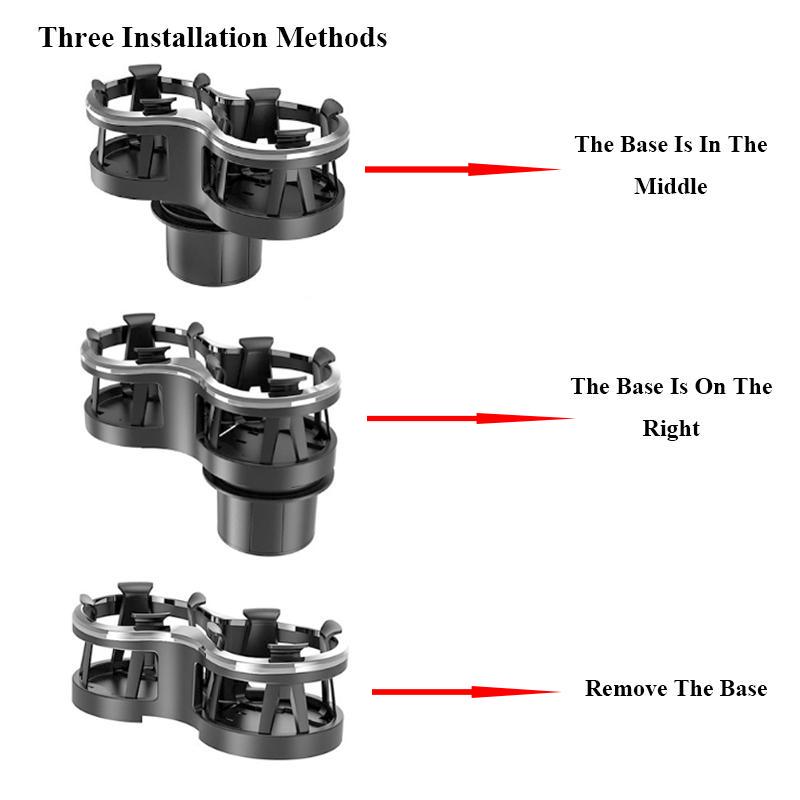 Three Installation Methods

The Base Is In The Middle

The Base Is On The Right

Remove The Base