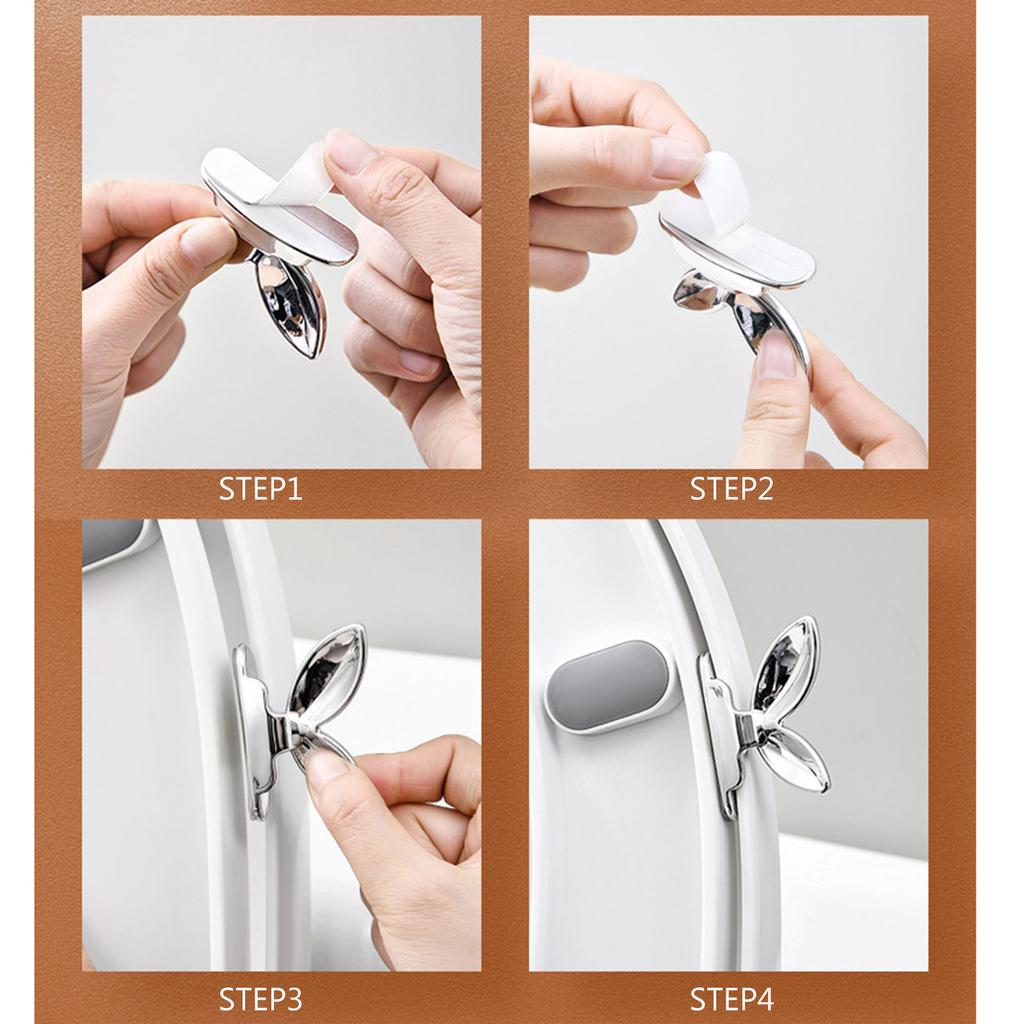 STEP1

STEP2

STEP3

STEP4