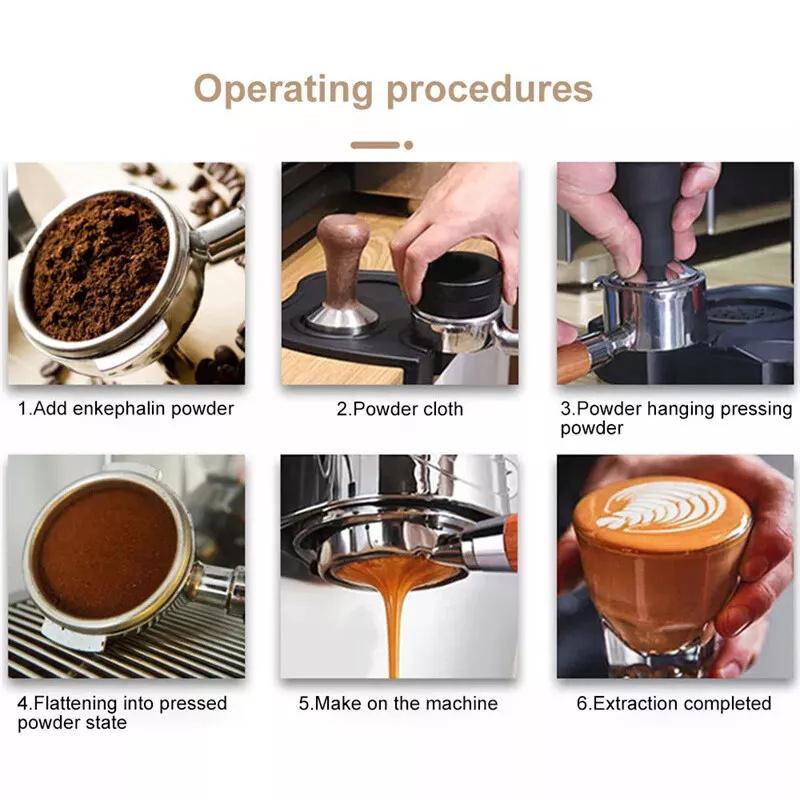 Operating procedures

1.Add enkephalin powder

2.Powder cloth

3.Powder hanging pressing powder

4.Flattening into pressed powder state

5.Make on the machine

6.Extraction completed