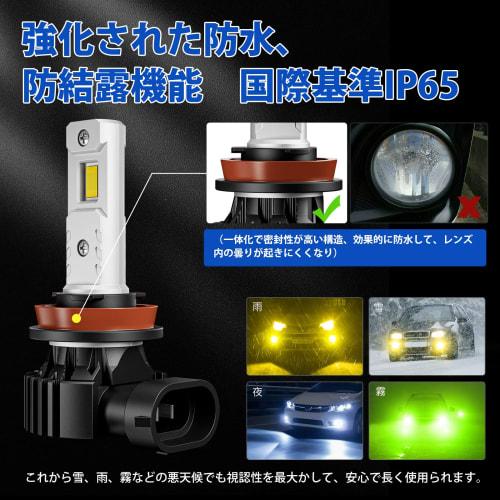 強化された防水、
防結露機能　国際基準IP65

（一体化で密封性が高い構造、効果的に防水して、レンズ内の曇りが起きにくくなり）

雨

雪

夜

霧

これから雪、雨、霧などの悪天候でも視認性を最大かして、安心で長く使用られます。