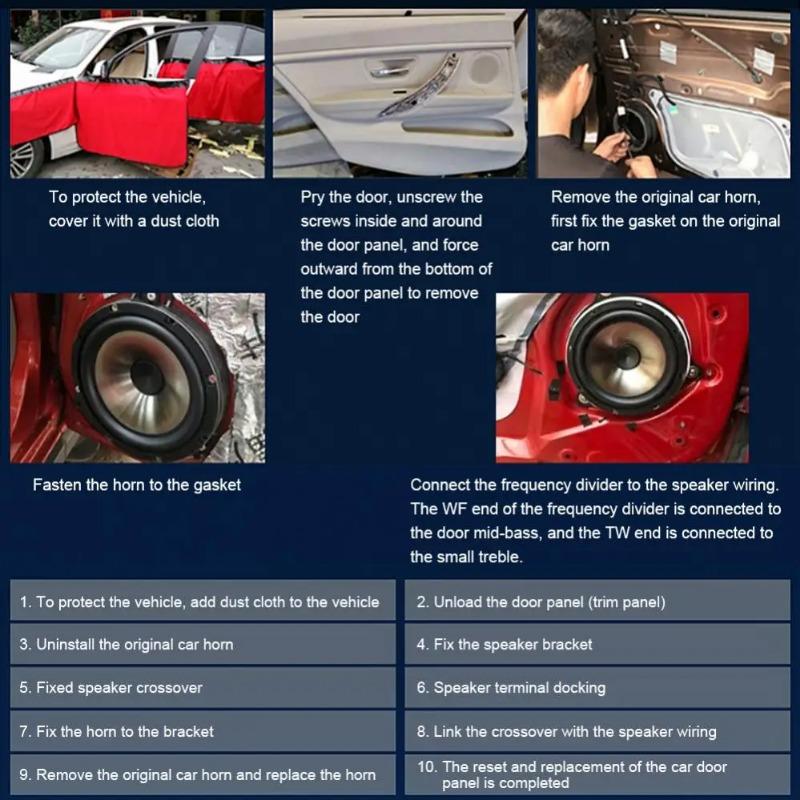 To protect the vehicle, cover it with a dust cloth

Pry the door, unscrew the screws inside and around the door panel, and force outward from the bottom of the door panel to remove the door

Remove the original car horn, first fix the gasket on the original car horn

Fasten the horn to the gasket

Connect the frequency divider to the speaker wiring. The WF end of the frequency divider is connected to the door mid-bass, and the TW end is connected to the small treble.

1. To protect the vehicle, add dust cloth to the vehicle

2. Unload the door panel (trim panel)

3. Uninstall the original car horn

4. Fix the speaker bracket

5. Fixed speaker crossover

6. Speaker terminal docking

7. Fix the horn to the bracket

8. Link the crossover with the speaker wiring

9. Remove the original car horn and replace the horn

10. The reset and replacement of the car door panel is completed