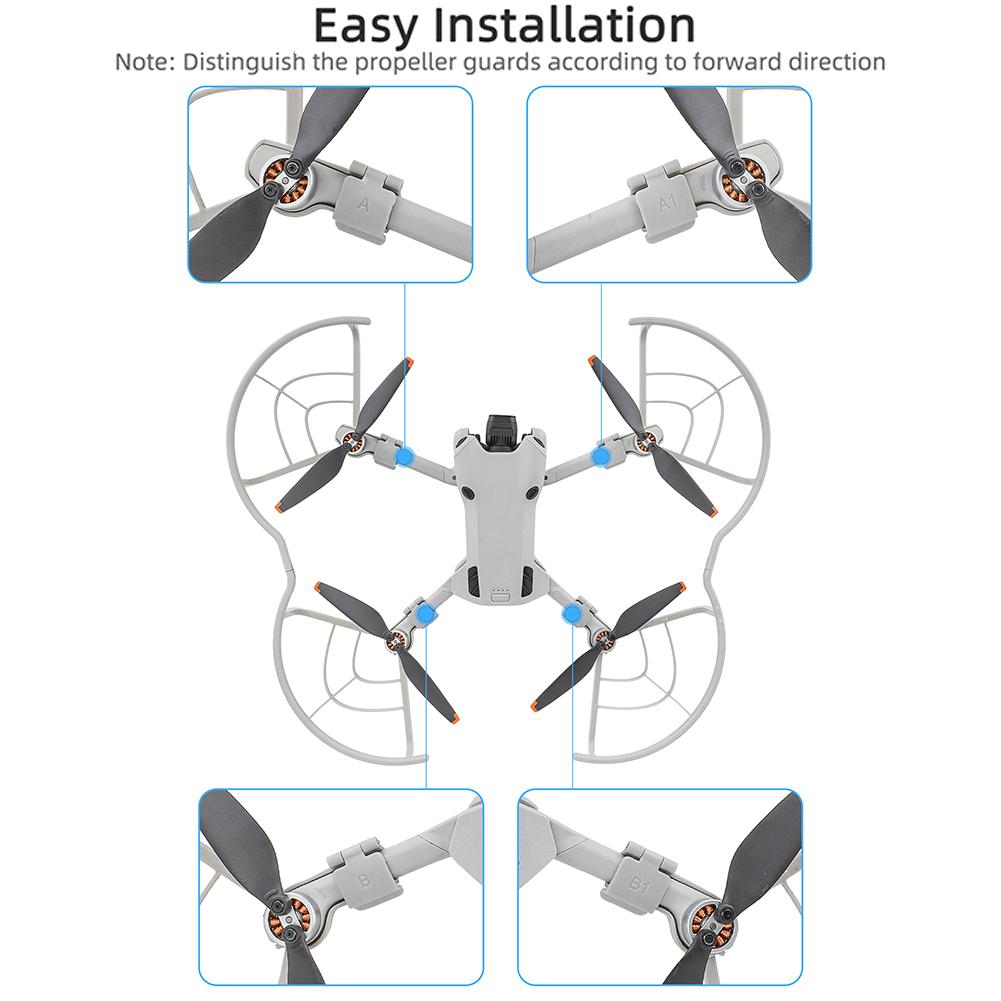 Easy Installation
Note: Distinguish the propeller guards according to forward direction

A

A1

B

B1