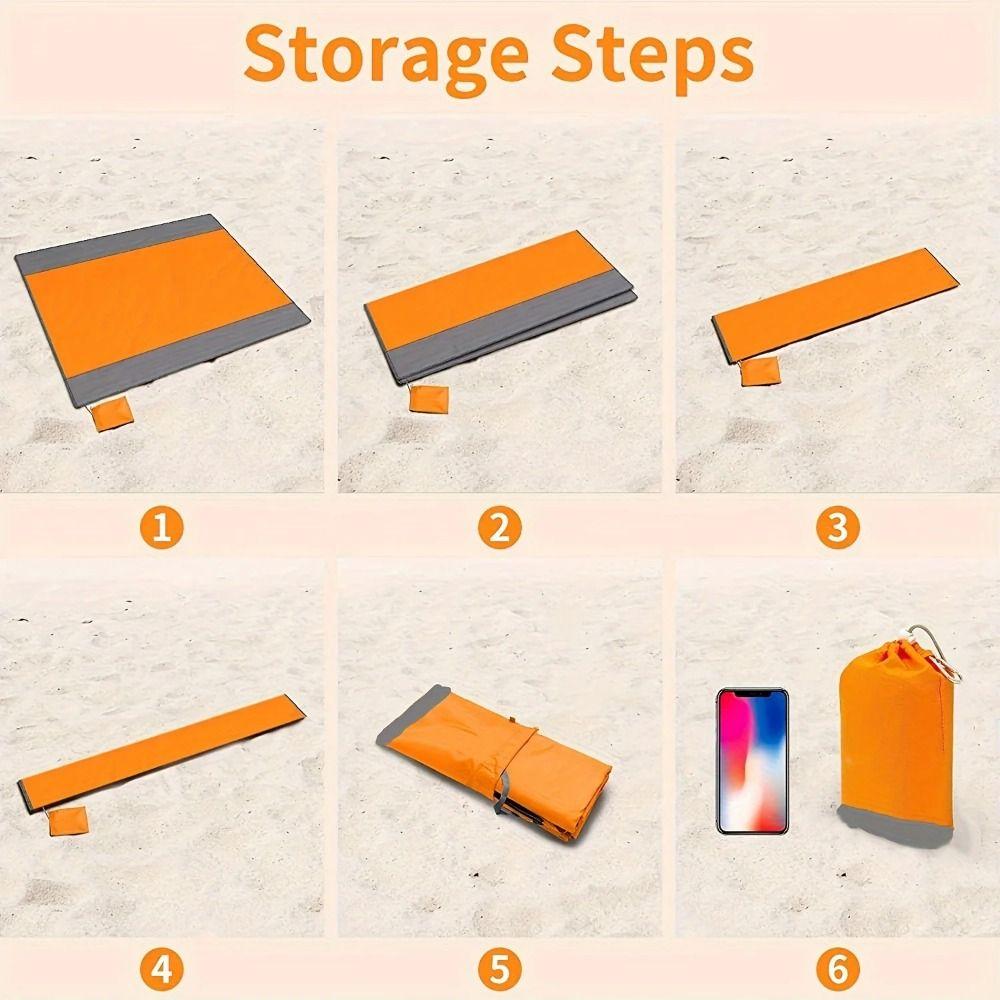 Storage Steps

1

2

3

4

5

6