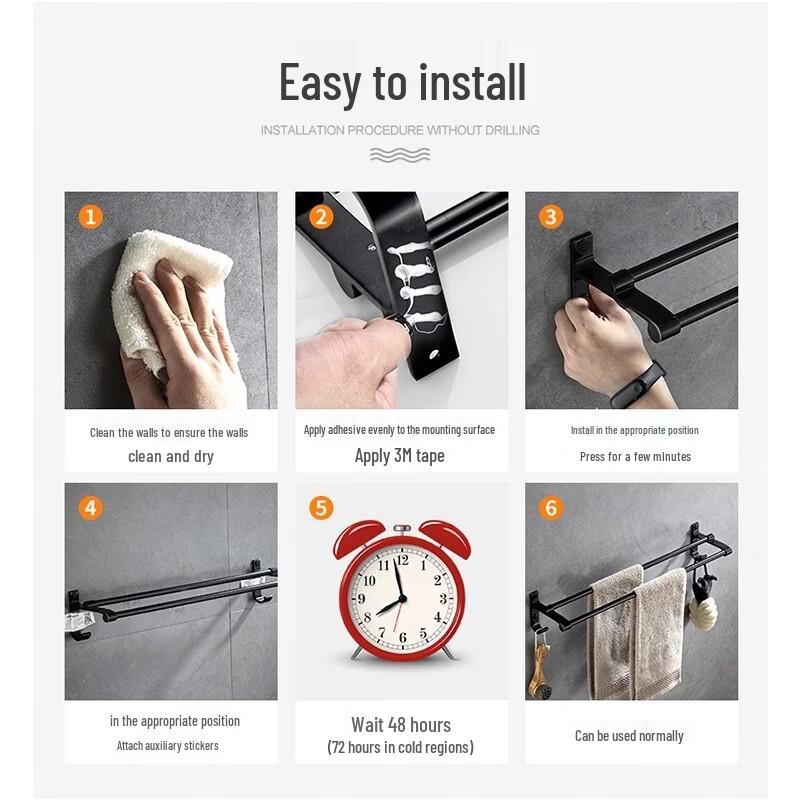 Easy to install

INSTALLATION PROCEDURE WITHOUT DRILLING

1

Clean the walls to ensure the walls
clean and dry

2

Apply adhesive evenly to the mounting surface
Apply 3M tape

3

Install in the appropriate position
Press for a few minutes

4

in the appropriate position
Attach auxiliary stickers

5

12 1 2 3 4 5 6 7 8 9 10 11

Wait 48 hours
(72 hours in cold regions)

6

Can be used normally