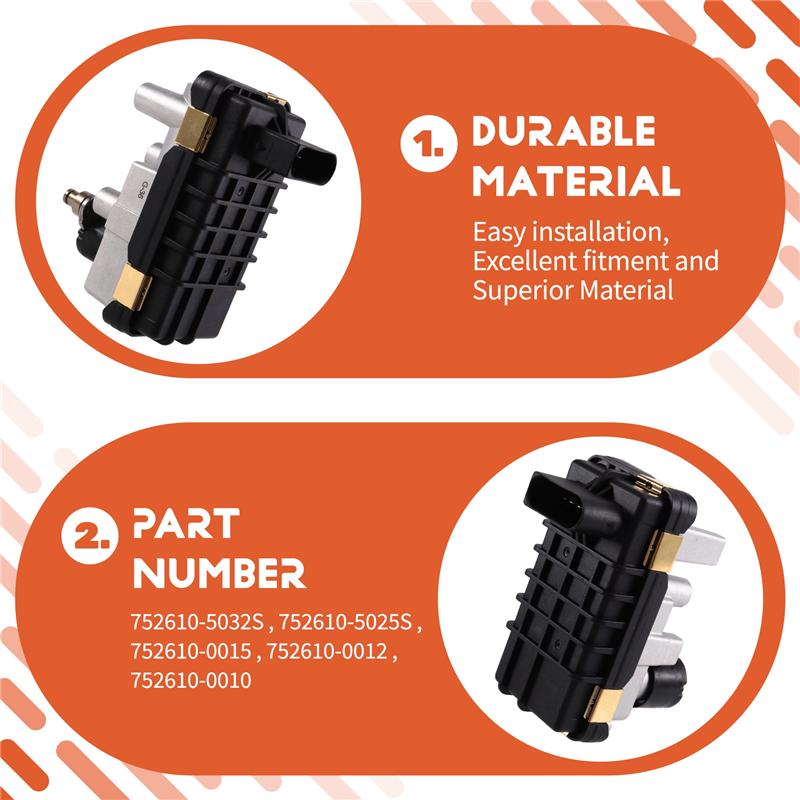 G-36

1. DURABLE MATERIAL

Easy installation, Excellent fitment and Superior Material

2. PART NUMBER

752610-5032S , 752610-5025S , 752610-0015 , 752610-0012 , 752610-0010