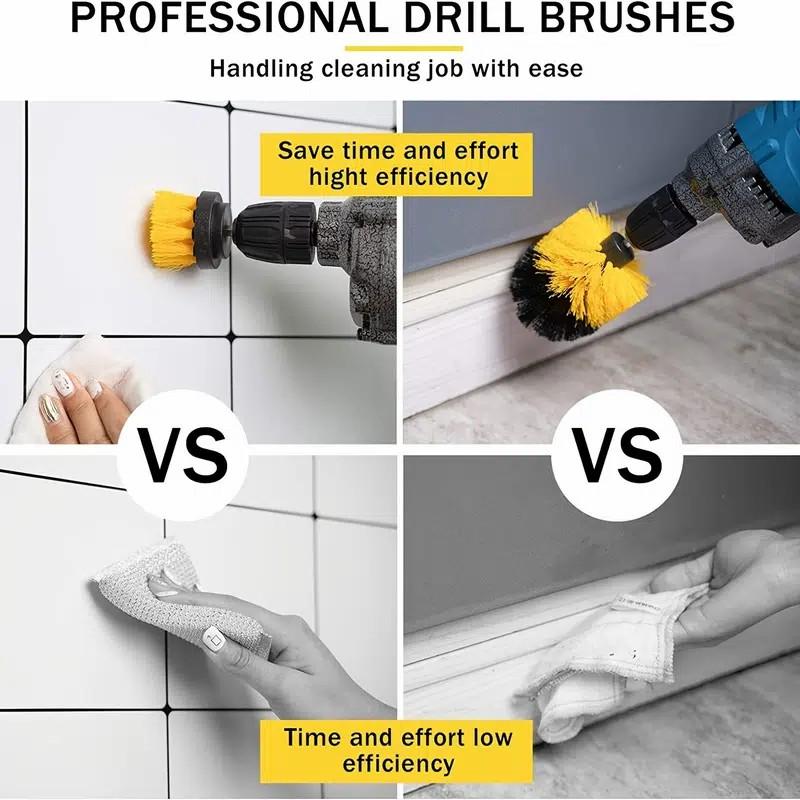 PROFESSIONAL DRILL BRUSHES

Handling cleaning job with ease

Save time and effort hight efficiency

VS

VS

Time and effort low efficiency