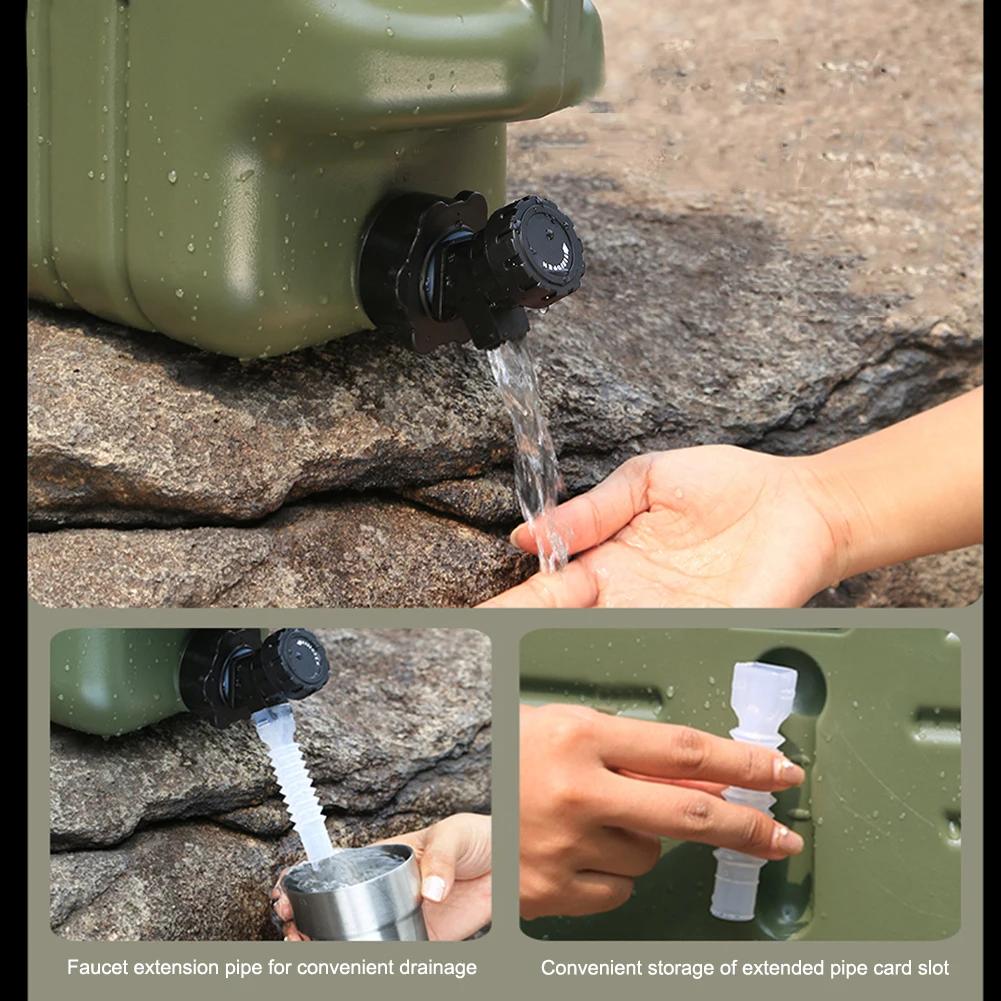 Faucet extension pipe for convenient drainage

Convenient storage of extended pipe card slot