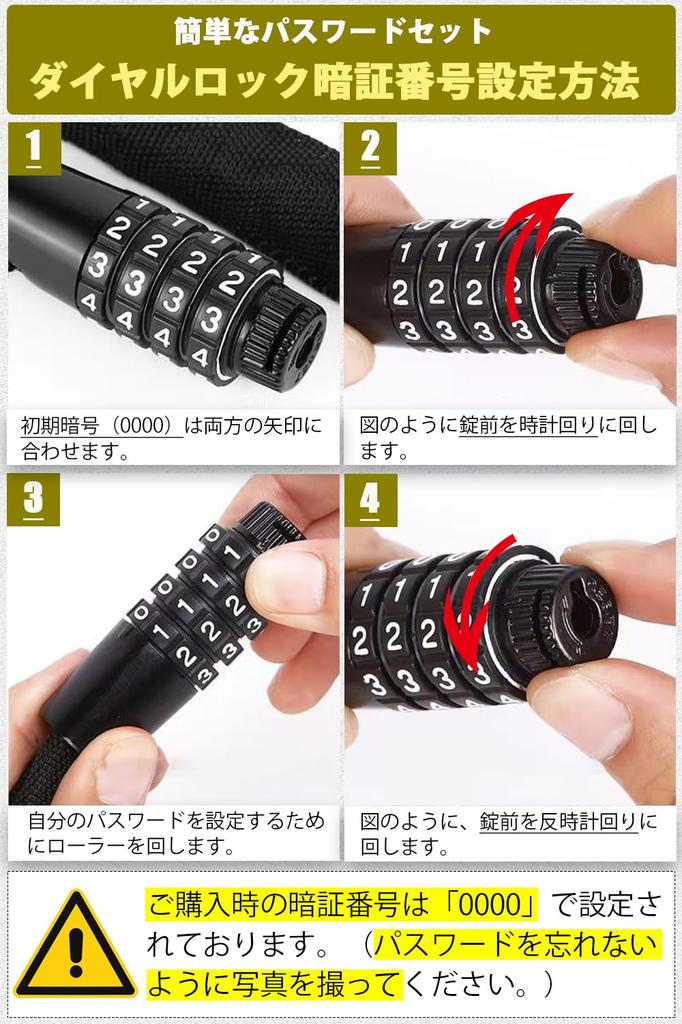 簡単なパスワードセット
ダイヤルロック暗証番号設定方法

1

初期暗号（0000）は両方の矢印に合わせます。

2

図のように錠前を時計回りに回します。

3

自分のパスワードを設定するためにローラーを回します。

4

図のように、錠前を反時計回りに回します。

ご購入時の暗証番号は「0000」で設定されております。（パスワードを忘れないように写真を撮ってください。）