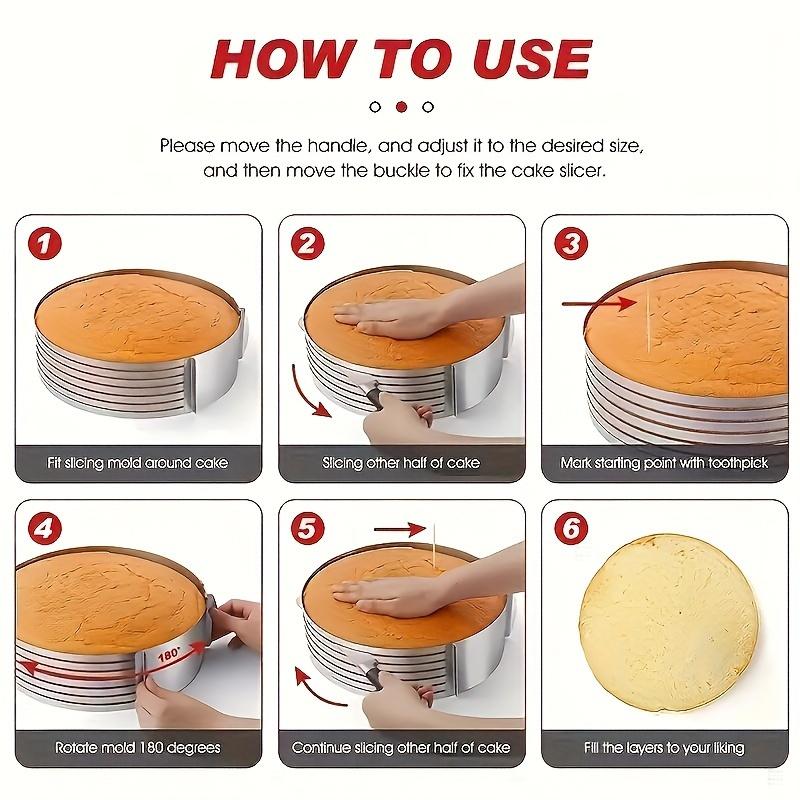 HOW TO USE

Please move the handle, and adjust it to the desired size, and then move the buckle to fix the cake slicer.

1
Fit slicing mold around cake

2
Slicing other half of cake

3
Mark starting point with toothpick

4
180°
Rotate mold 180 degrees

5
Continue slicing other half of cake

6
Fill the layers to your liking