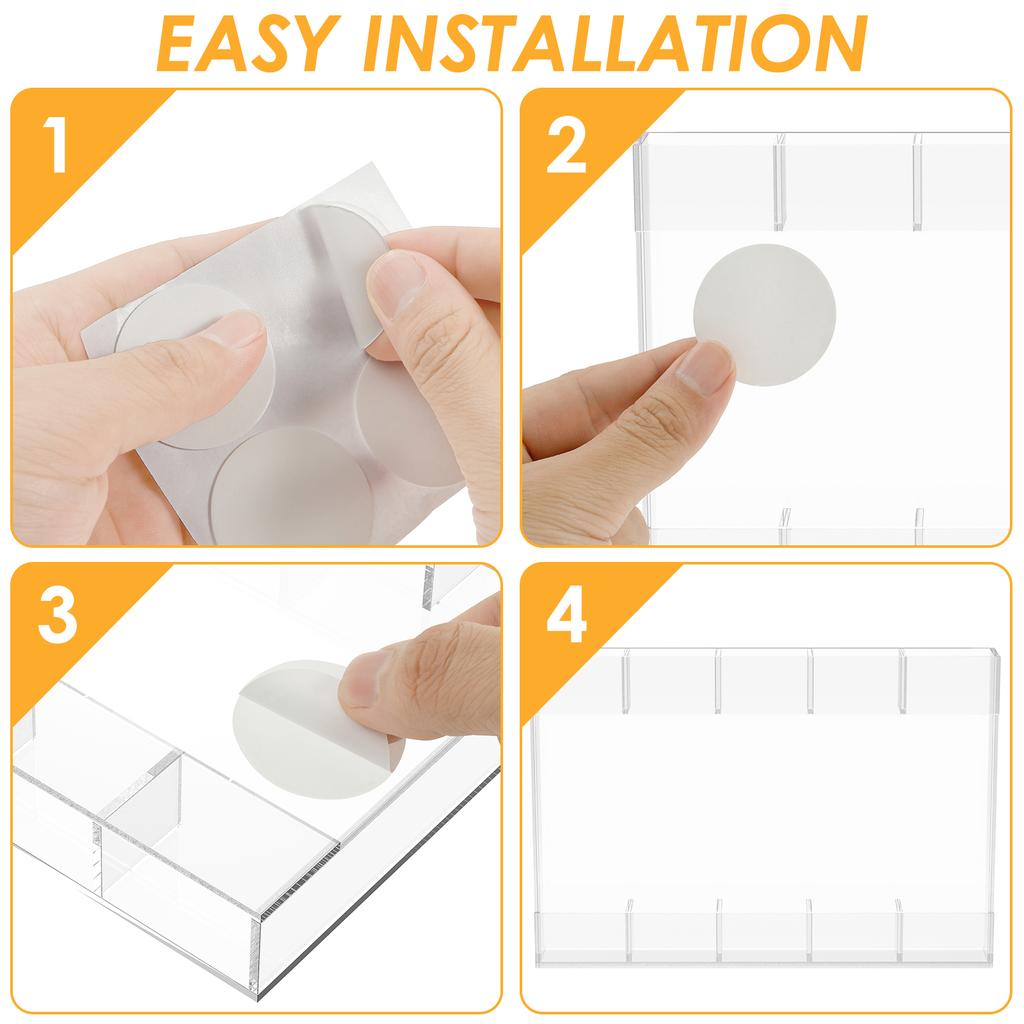 EASY INSTALLATION

1

2

3

4