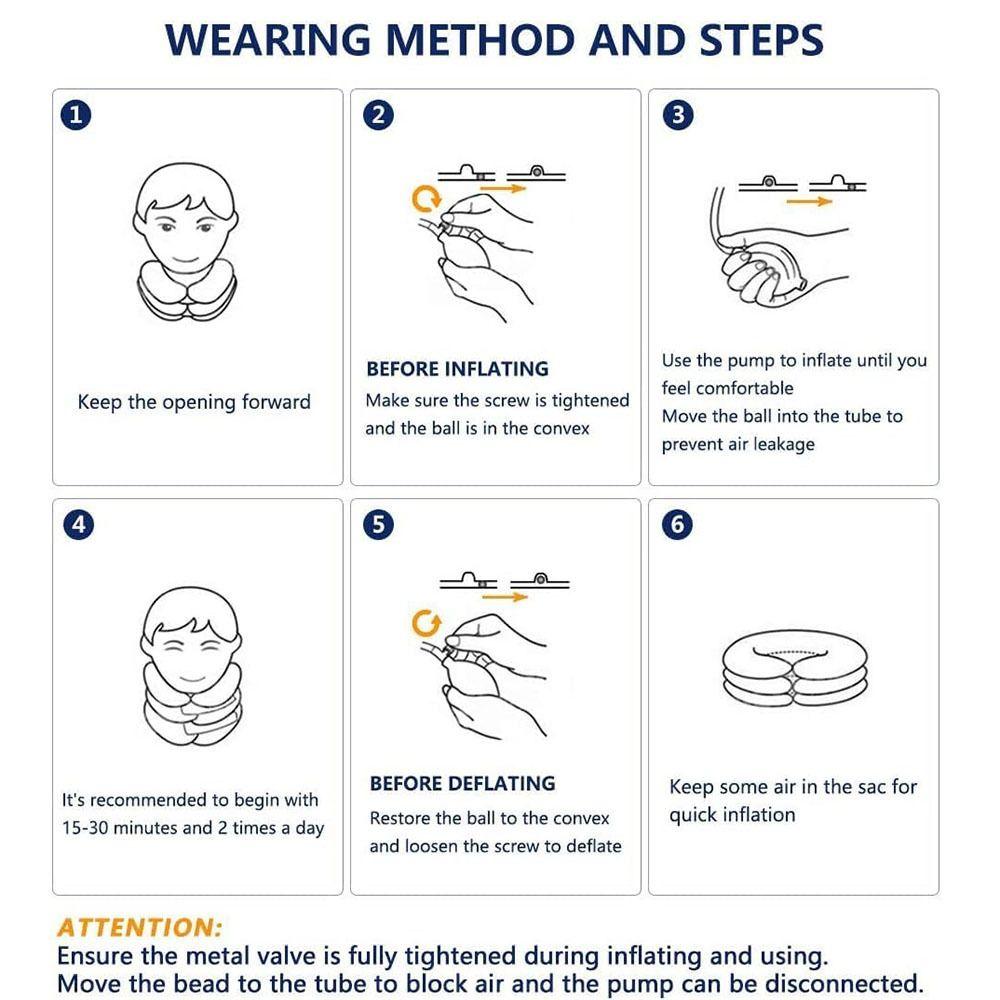 WEARING METHOD AND STEPS

1

Keep the opening forward

2

BEFORE INFLATING
Make sure the screw is tightened and the ball is in the convex

3

Use the pump to inflate until you feel comfortable
Move the ball into the tube to prevent air leakage

4

It's recommended to begin with 15-30 minutes and 2 times a day

5

BEFORE DEFLATING
Restore the ball to the convex and loosen the screw to deflate

6

Keep some air in the sac for quick inflation

ATTENTION:
Ensure the metal valve is fully tightened during inflating and using.
Move the bead to the tube to block air and the pump can be disconnected.