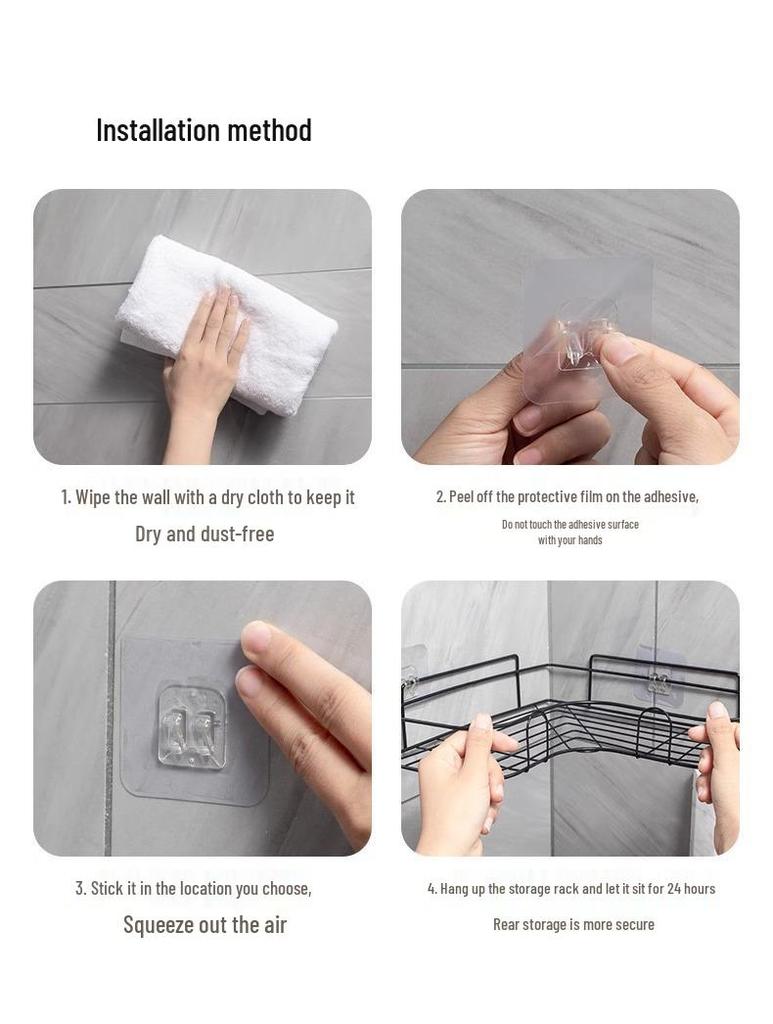 Installation method

1. Wipe the wall with a dry cloth to keep it

Dry and dust-free

2. Peel off the protective film on the adhesive,

Do not touch the adhesive surface with your hands

3. Stick it in the location you choose,

Squeeze out the air

4. Hang up the storage rack and let it sit for 24 hours

Rear storage is more secure