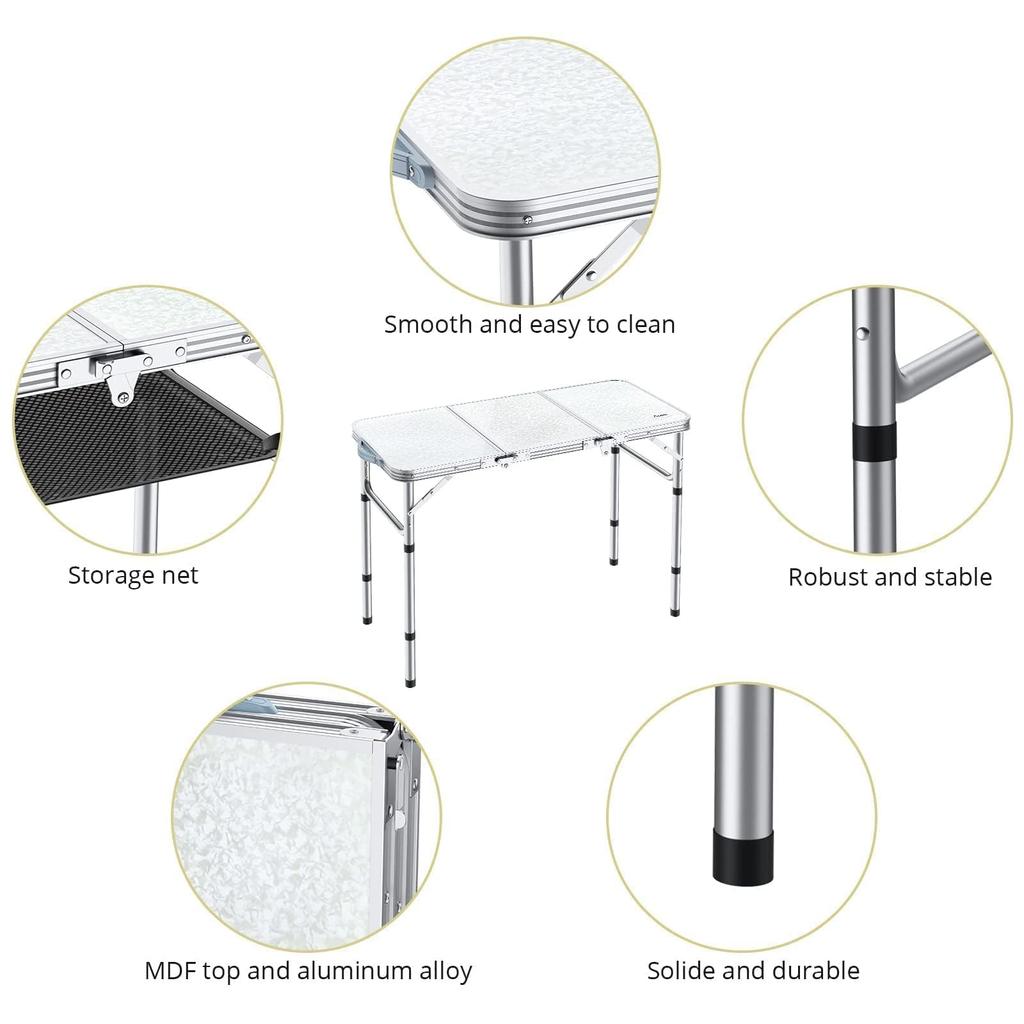 Smooth and easy to clean

Storage net

Robust and stable

MDF top and aluminum alloy

Solide and durable