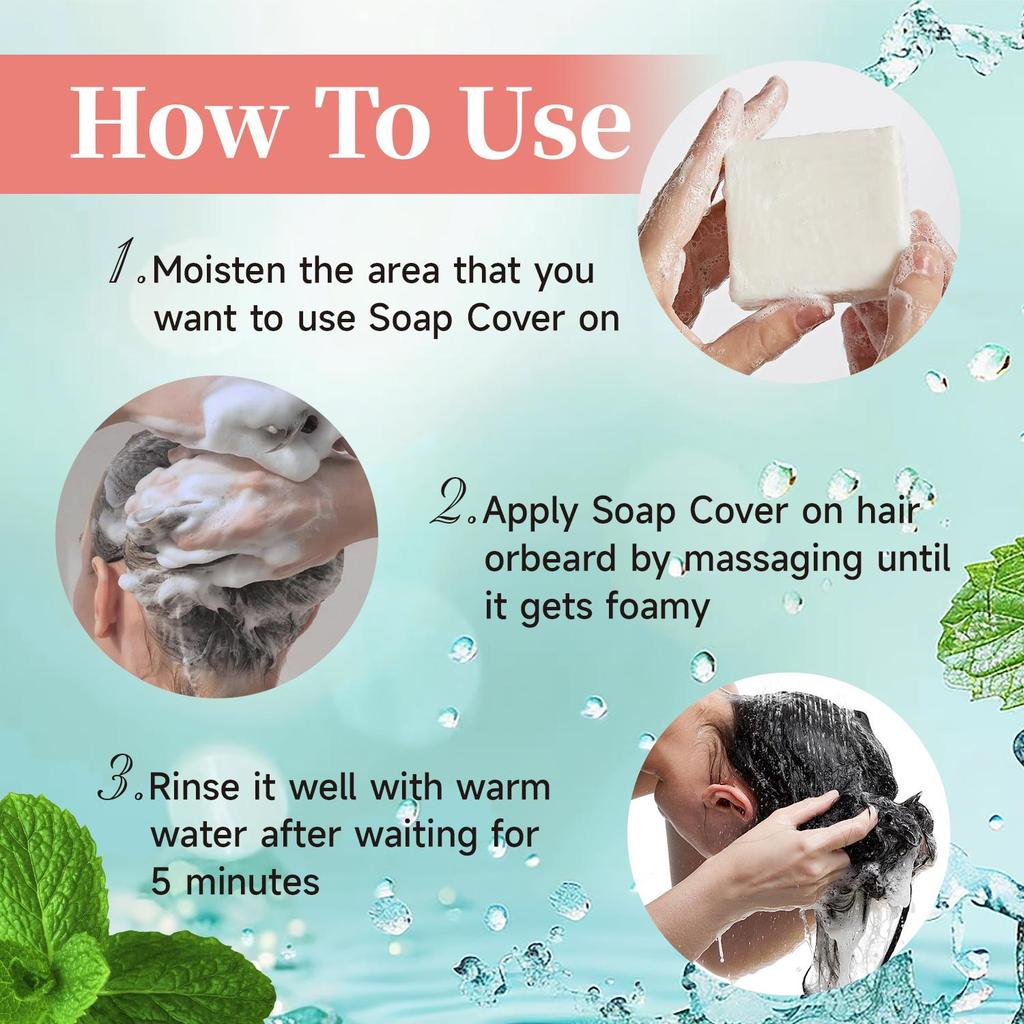 How To Use

1. Moisten the area that you want to use Soap Cover on

2. Apply Soap Cover on hair orbeard by massaging until it gets foamy

3. Rinse it well with warm water after waiting for 5 minutes