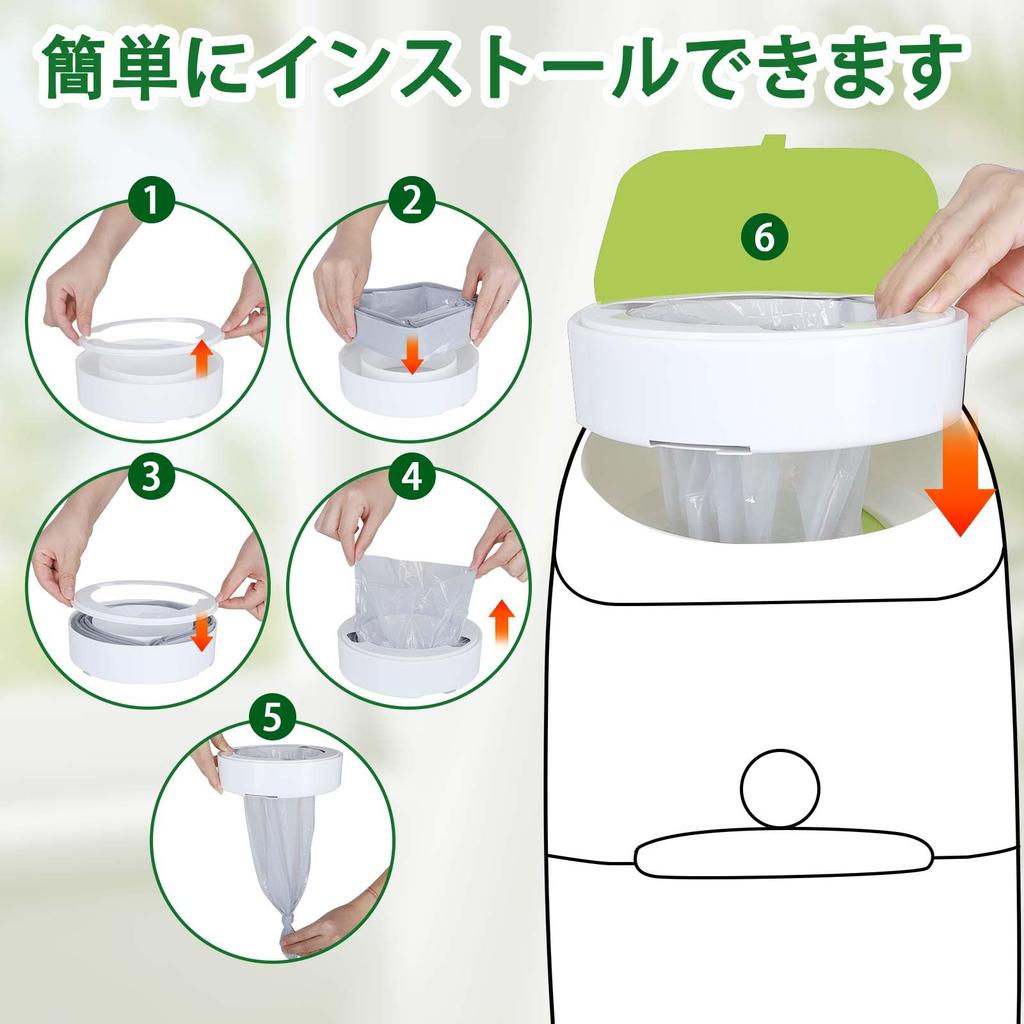 簡単にインストールできます

1

2

3

4

5

6