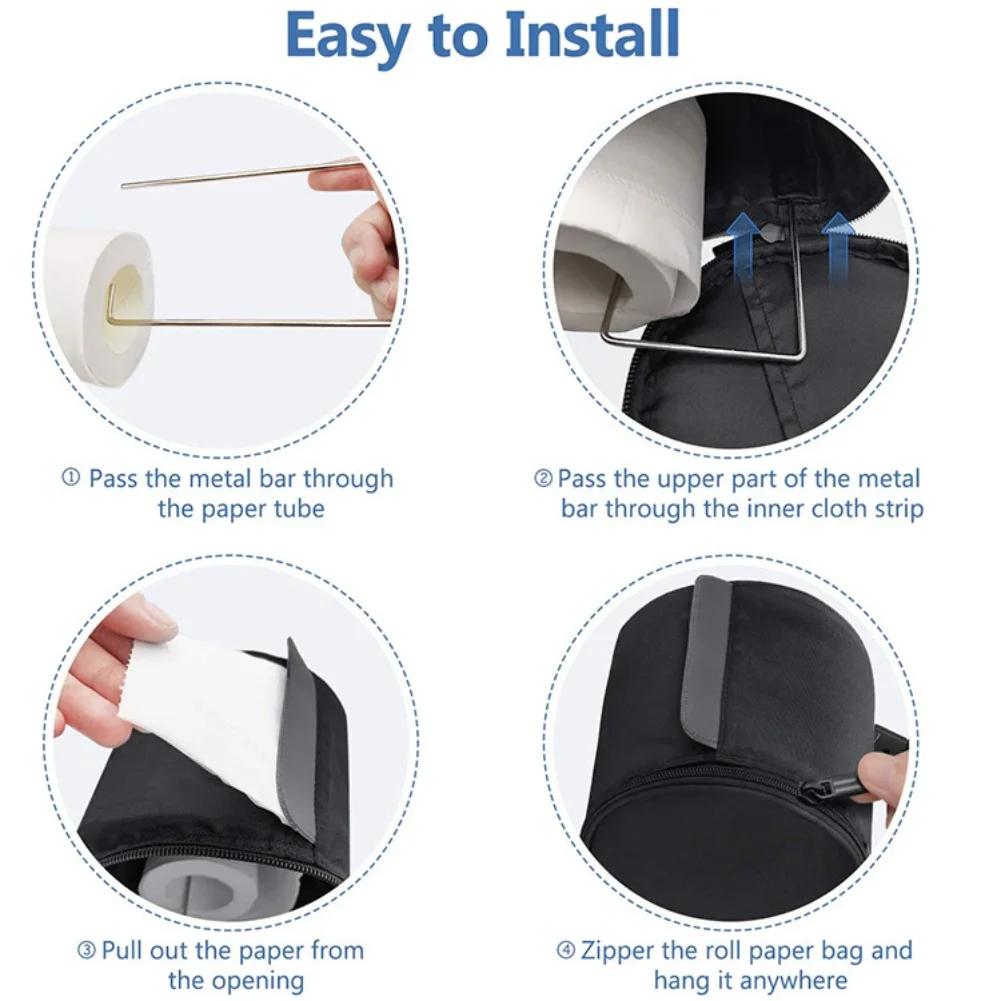 Easy to Install

① Pass the metal bar through the paper tube

② Pass the upper part of the metal bar through the inner cloth strip

③ Pull out the paper from the opening

④ Zipper the roll paper bag and hang it anywhere