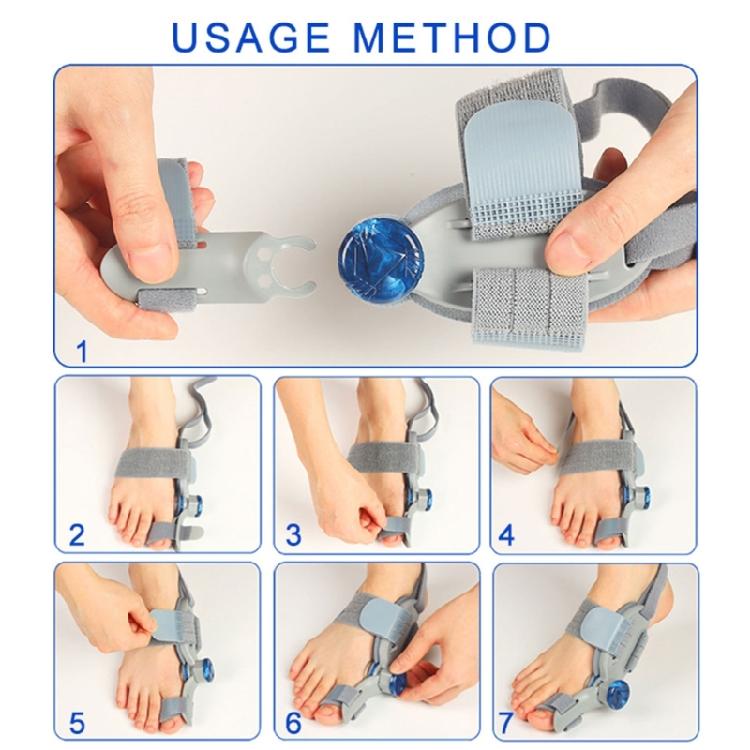 USAGE METHOD

1

2

3

4

5

6

7