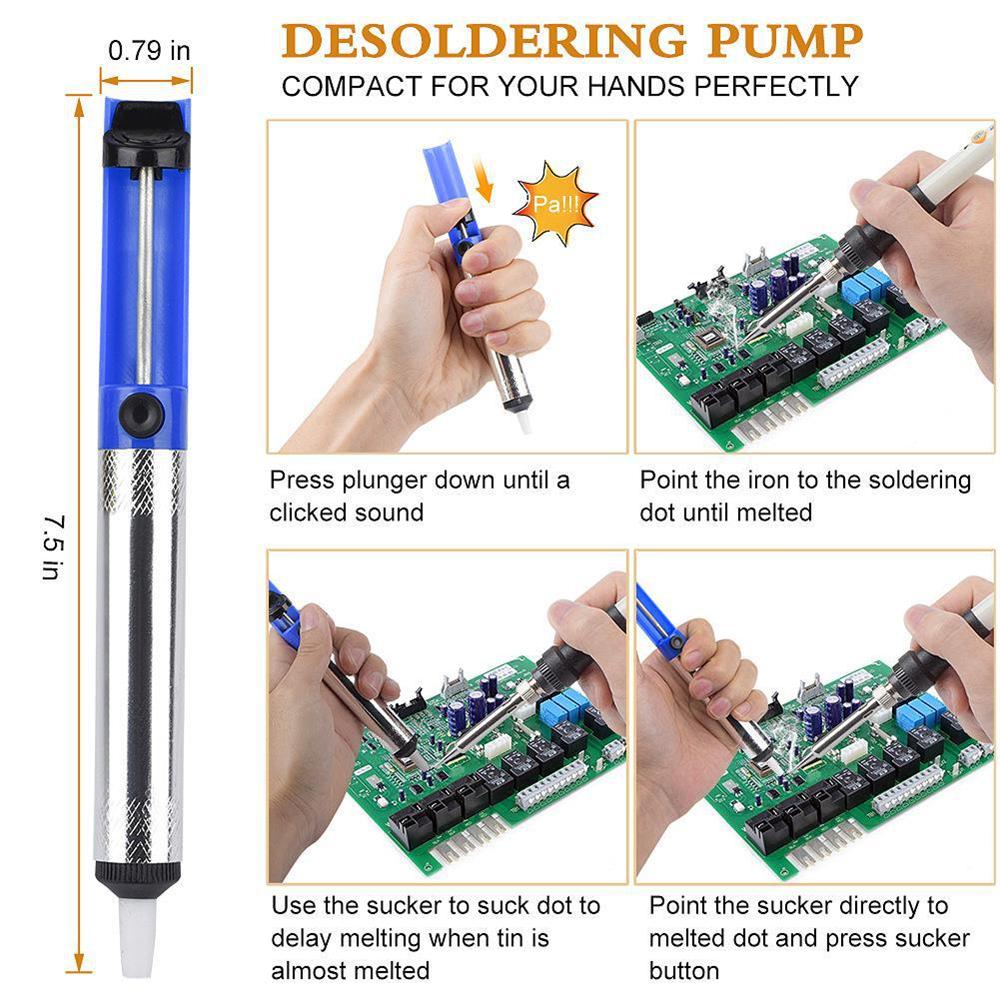 0.79 in

7.5 in

DESOLDERING PUMP
COMPACT FOR YOUR HANDS PERFECTLY

Pa!!!

Press plunger down until a clicked sound

Point the iron to the soldering dot until melted

Use the sucker to suck dot to delay melting when tin is almost melted

Point the sucker directly to melted dot and press sucker button