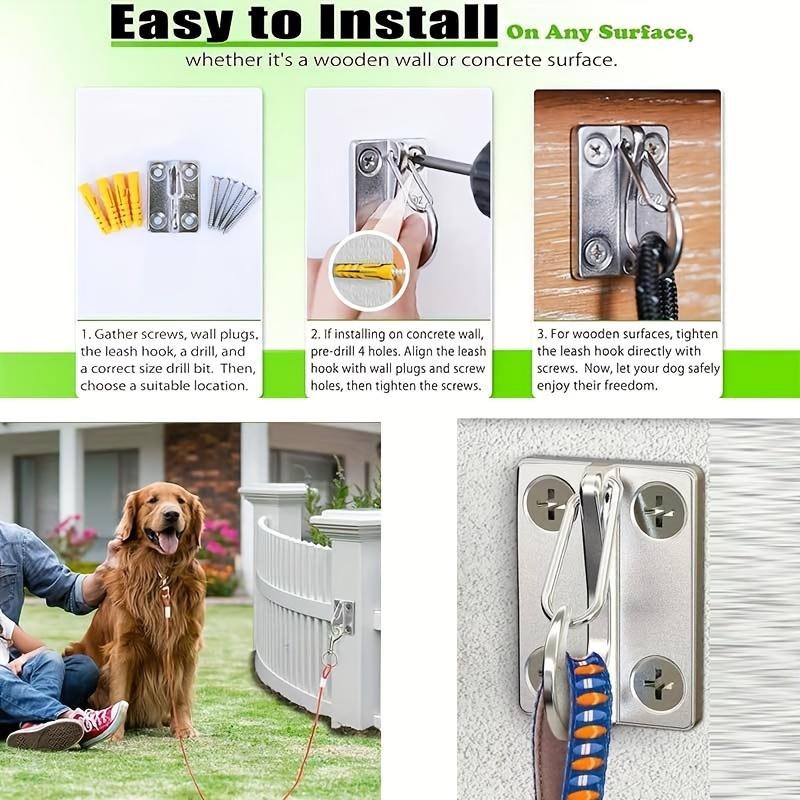 Easy to Install On Any Surface,
whether it's a wooden wall or concrete surface.

1. Gather screws, wall plugs, the leash hook, a drill, and a correct size drill bit. Then, choose a suitable location.

2. If installing on concrete wall, pre-drill 4 holes. Align the leash hook with wall plugs and screw holes, then tighten the screws.

3. For wooden surfaces, tighten the leash hook directly with screws. Now, let your dog safely enjoy their freedom.