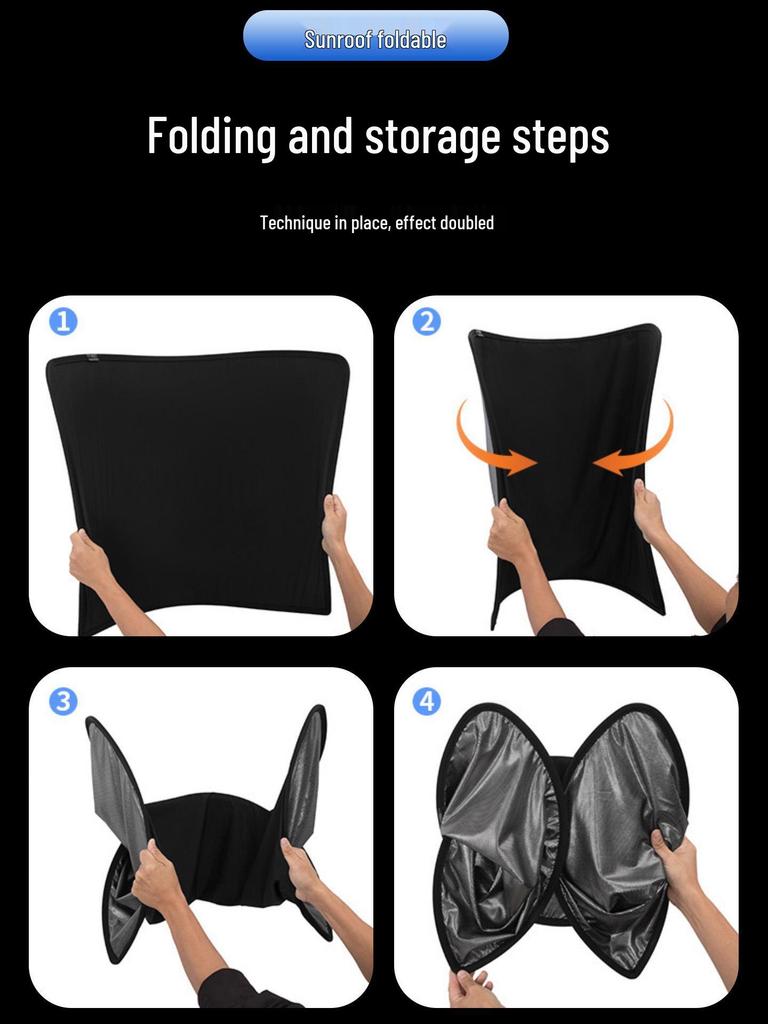 Sunroof foldable

Folding and storage steps

Technique in place, effect doubled

1

2

3

4