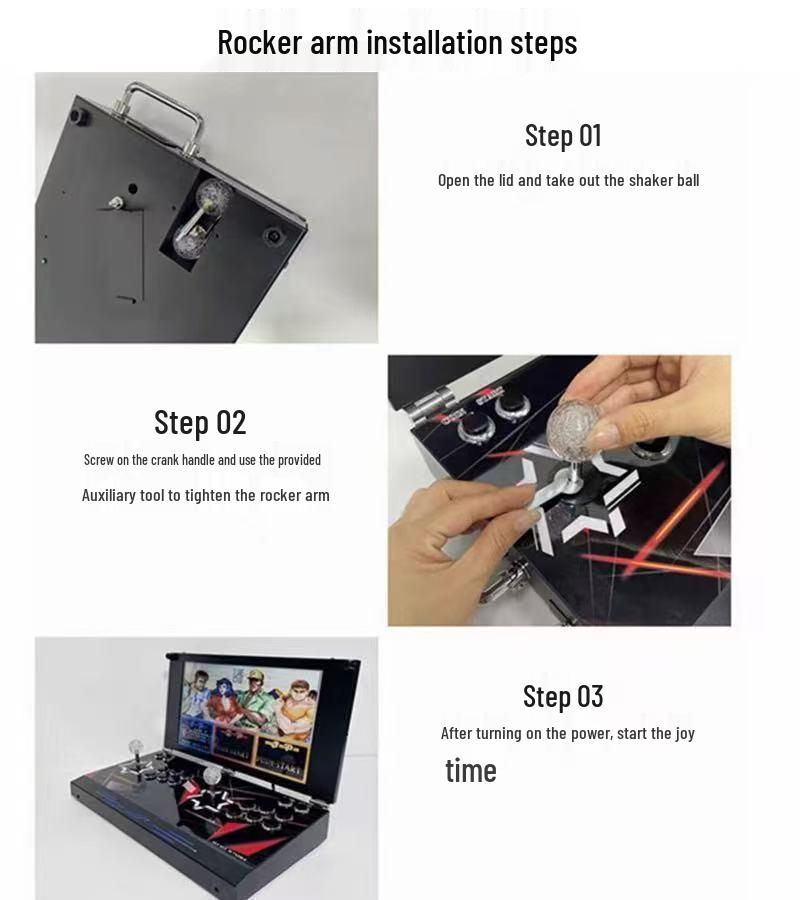 Rocker arm installation steps

Step 01

Open the lid and take out the shaker ball

Step 02

Screw on the crank handle and use the provided

Auxiliary tool to tighten the rocker arm

Step 03

After turning on the power, start the joy

time