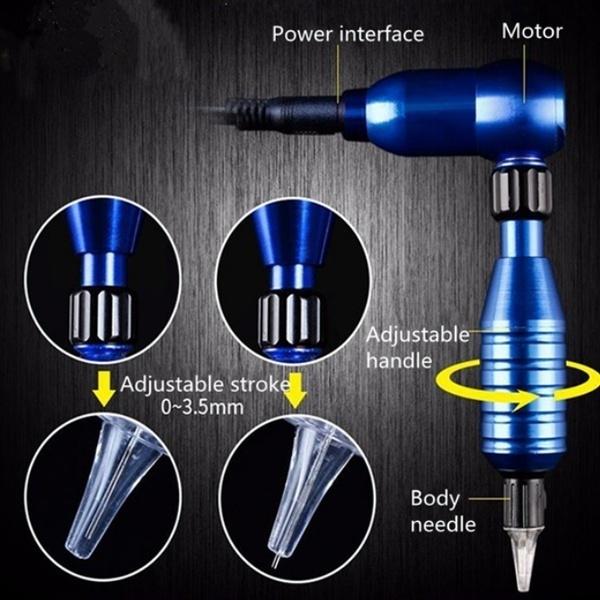 Power interface

Motor

Adjustable handle

Adjustable stroke
0~3.5mm

Body needle