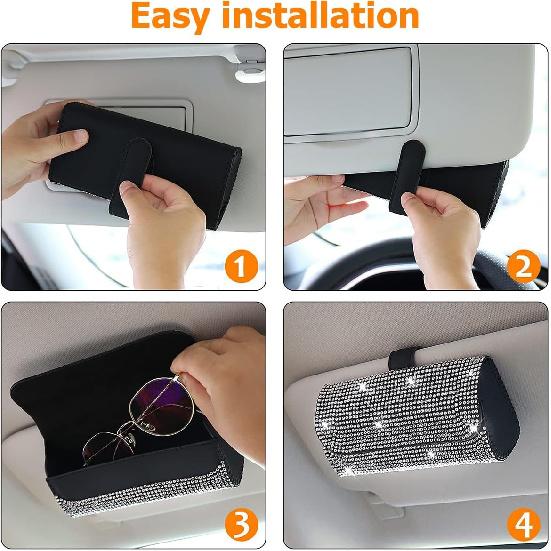 Easy installation

1

2

3

4