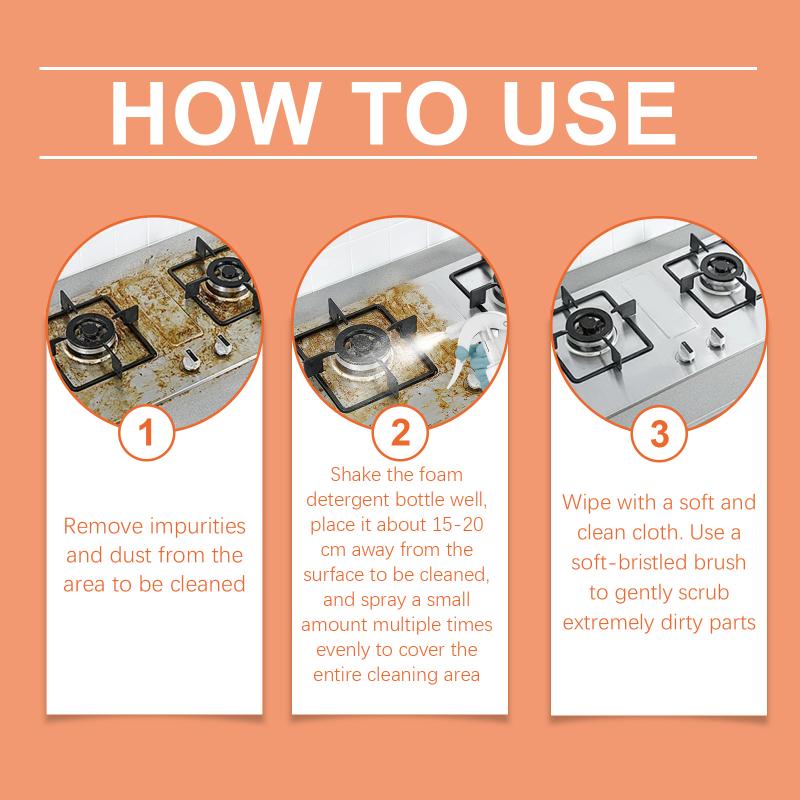 HOW TO USE

1

Remove impurities and dust from the area to be cleaned

2

Shake the foam detergent bottle well, place it about 15-20 cm away from the surface to be cleaned, and spray a small amount multiple times evenly to cover the entire cleaning area

3

Wipe with a soft and clean cloth. Use a soft-bristled brush to gently scrub extremely dirty parts