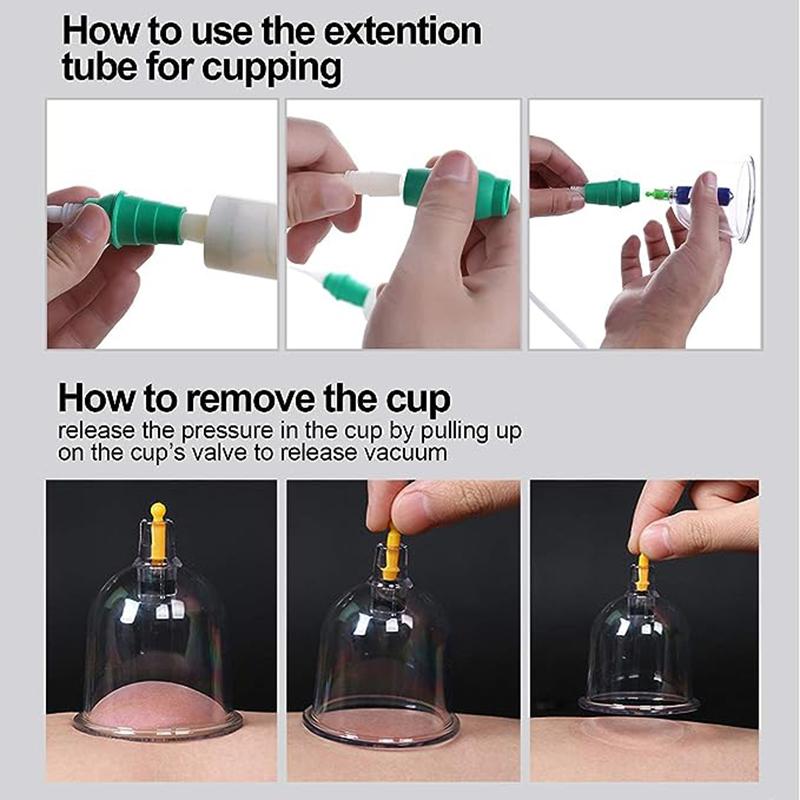 How to use the extention tube for cupping

How to remove the cup
release the pressure in the cup by pulling up on the cup's valve to release vacuum