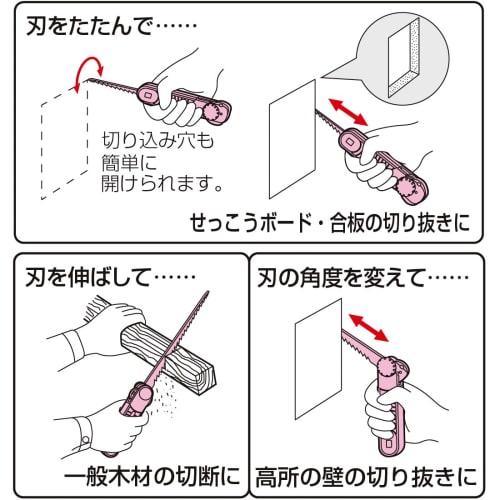 刃をたたんで……

切り込み穴も簡単に開けられます。

せっこうボード・合板の切り抜きに

刃を伸ばして……

一般木材の切断に

刃の角度を変えて……

高所の壁の切り抜きに