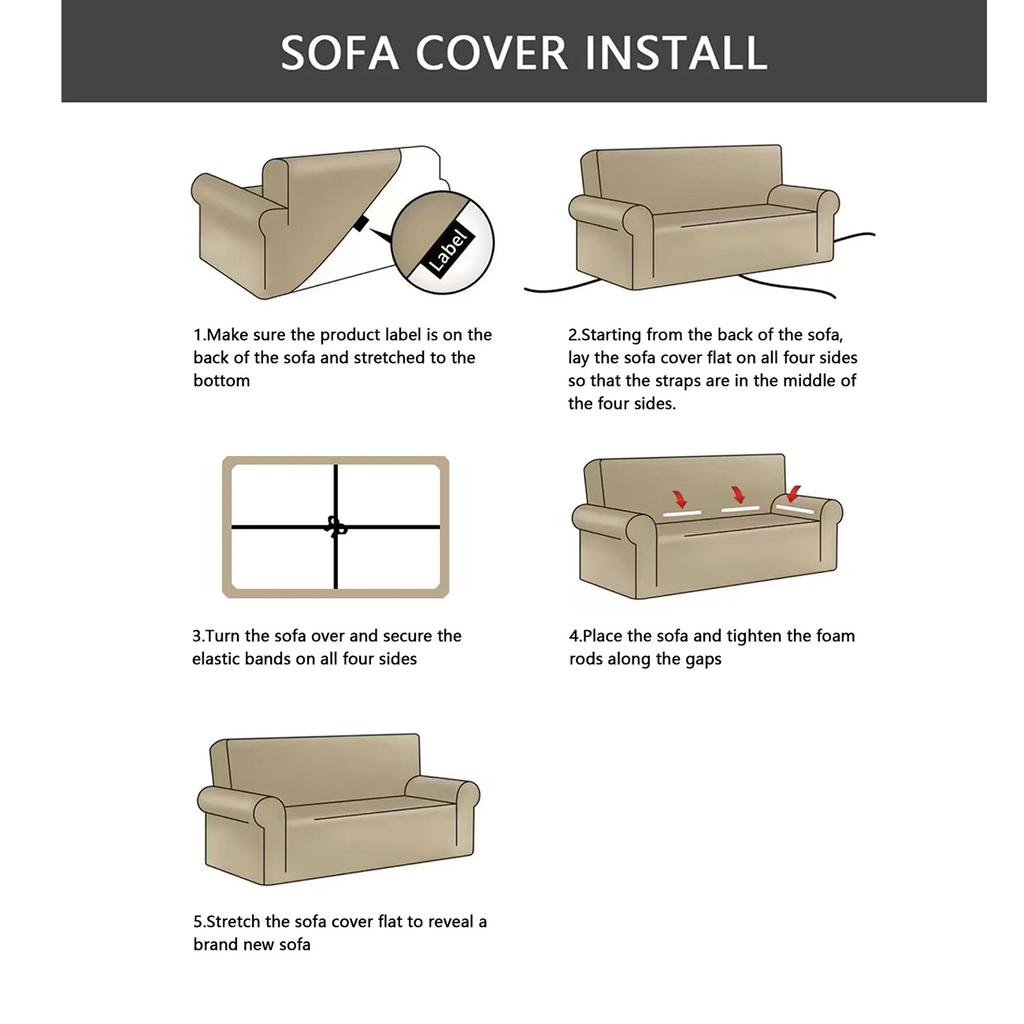 SOFA COVER INSTALL

Label

1.Make sure the product label is on the back of the sofa and stretched to the bottom

2.Starting from the back of the sofa, lay the sofa cover flat on all four sides so that the straps are in the middle of the four sides.

3.Turn the sofa over and secure the elastic bands on all four sides

4.Place the sofa and tighten the foam rods along the gaps

5.Stretch the sofa cover flat to reveal a brand new sofa