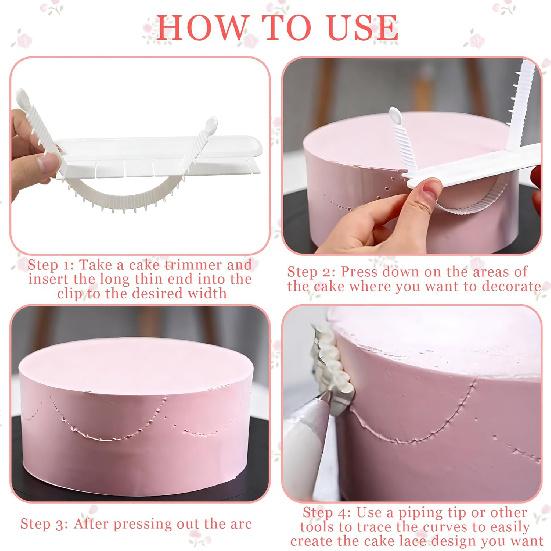 HOW TO USE

Step 1: Take a cake trimmer and insert the long thin end into the clip to the desired width

Step 2: Press down on the areas of the cake where you want to decorate

Step 3: After pressing out the arc

Step 4: Use a piping tip or other tools to trace the curves to easily create the cake lace design you want