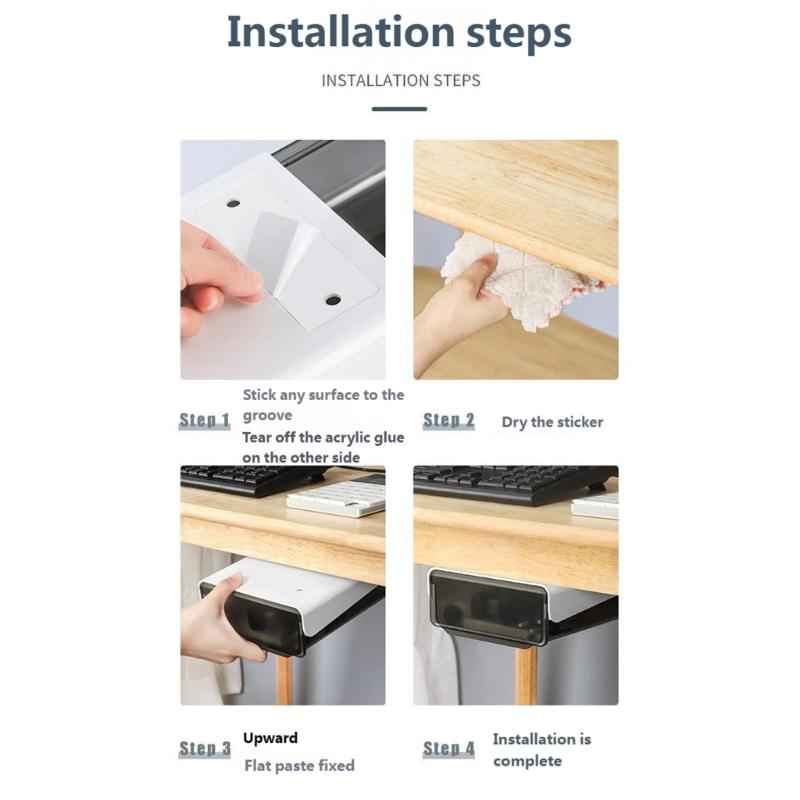 Installation steps

INSTALLATION STEPS

Step 1 Stick any surface to the groove
Tear off the acrylic glue on the other side

Step 2 Dry the sticker

Step 3 Upward
Flat paste fixed

Step 4 Installation is complete