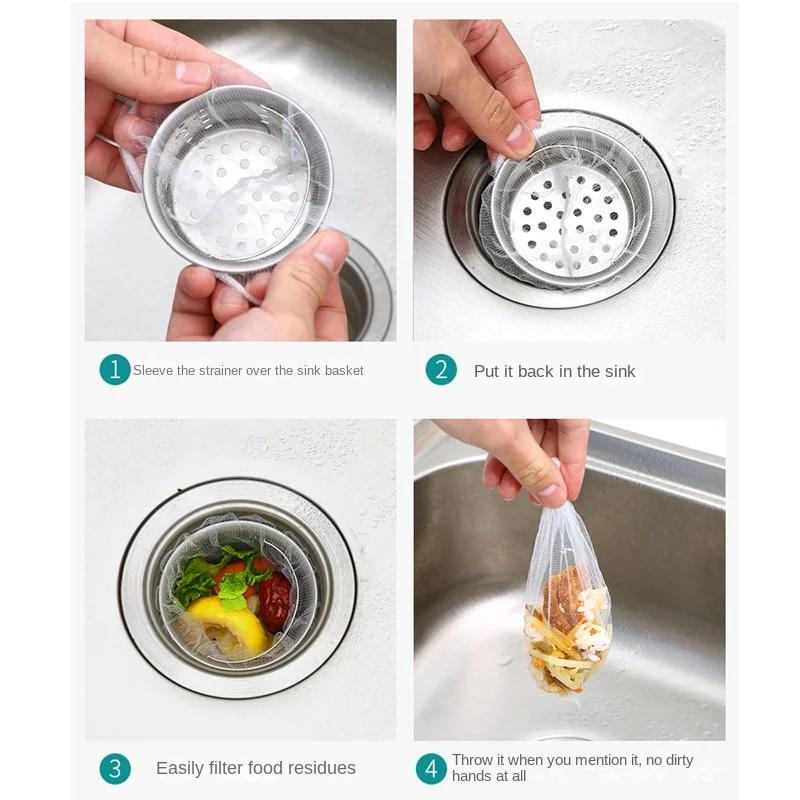 1 Sleeve the strainer over the sink basket

2 Put it back in the sink

3 Easily filter food residues

4 Throw it when you mention it, no dirty hands at all