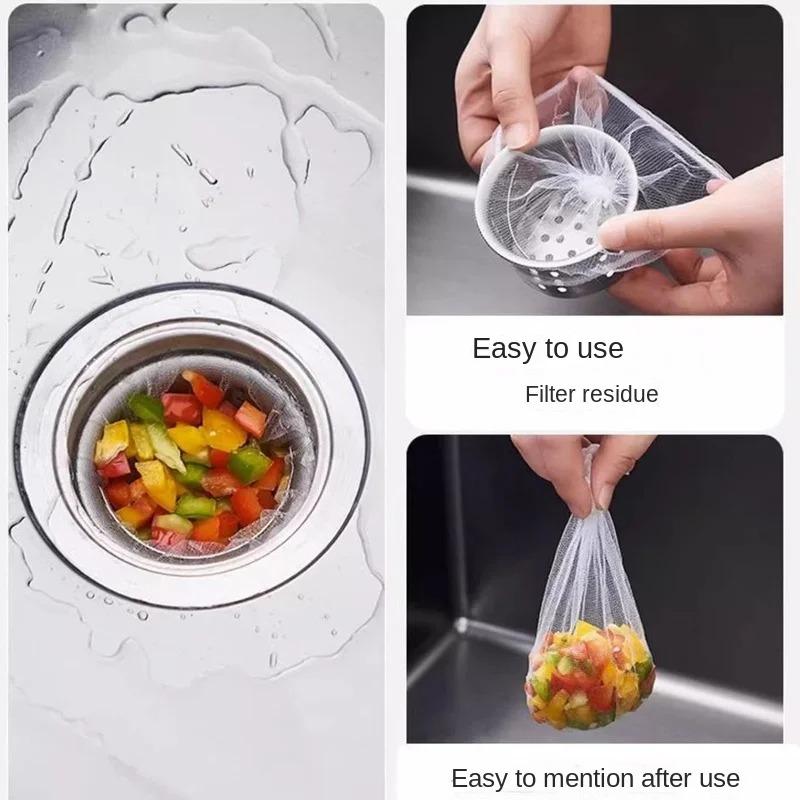 Easy to use

Filter residue

Easy to mention after use