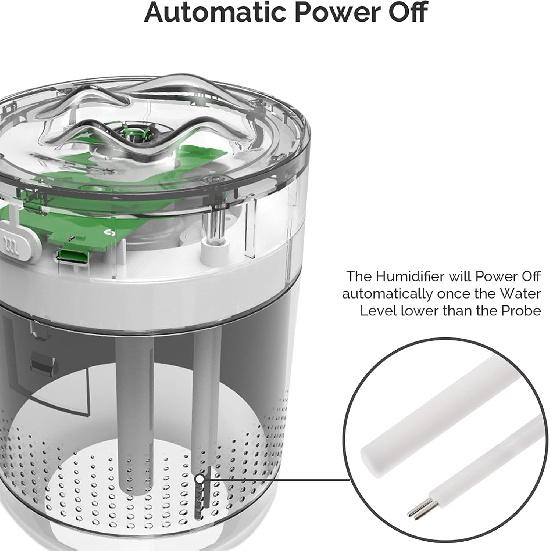 Automatic Power Off

The Humidifier will Power Off automatically once the Water Level lower than the Probe