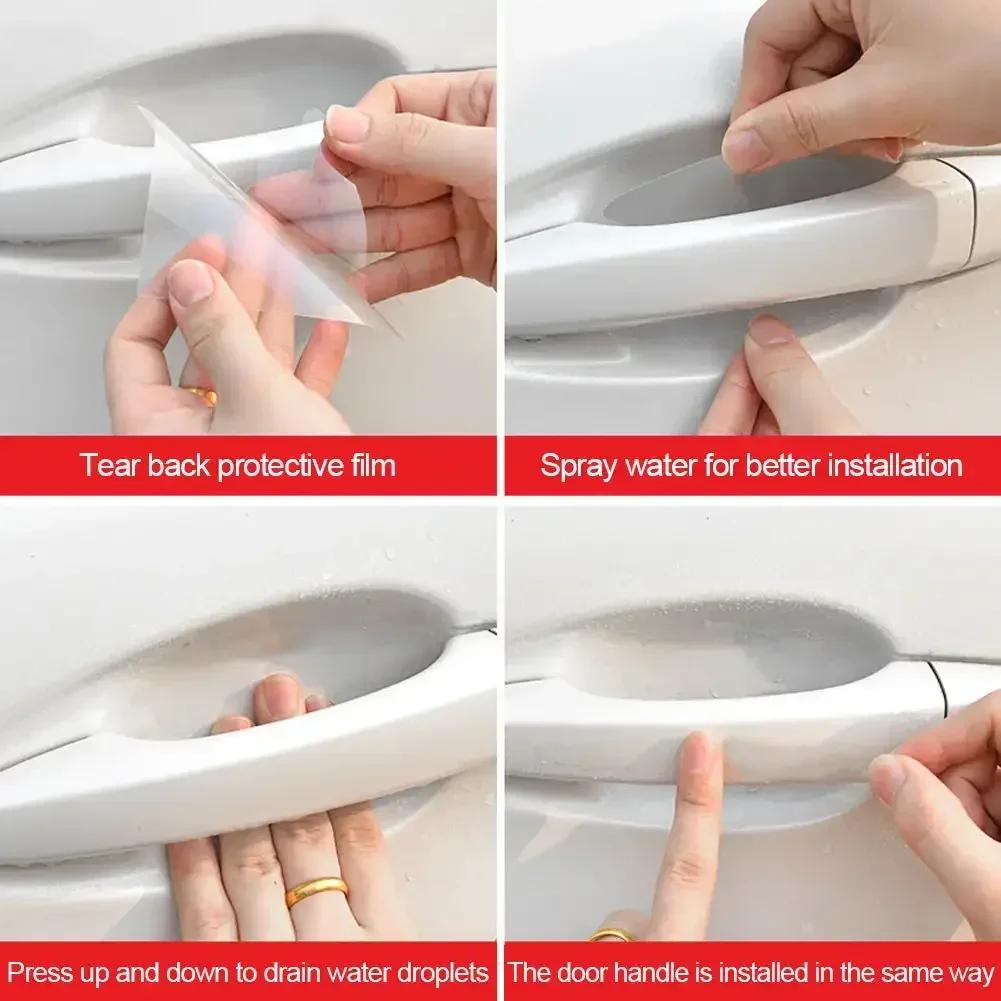 Tear back protective film

Spray water for better installation

Press up and down to drain water droplets

The door handle is installed in the same way