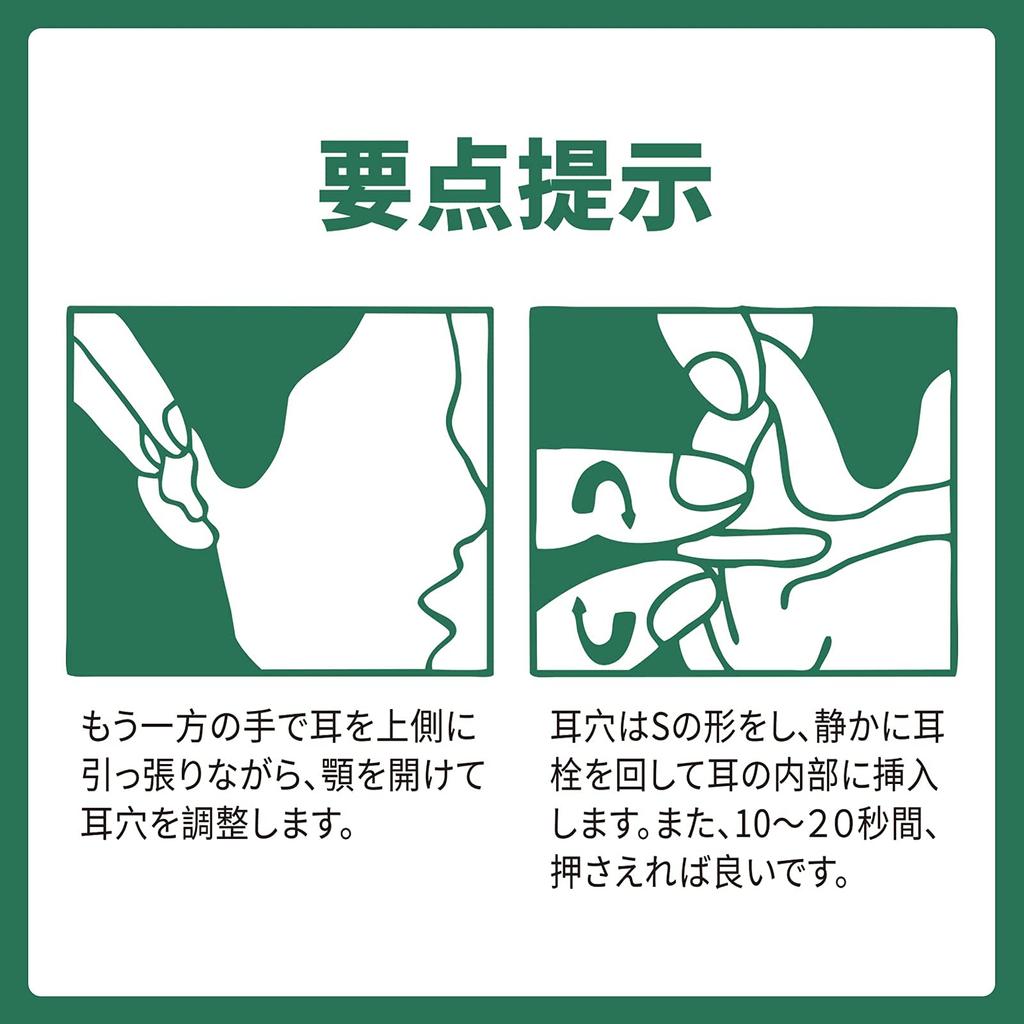 要点提示

もう一方の手で耳を上側に引っ張りながら、顎を開けて耳穴を調整します。

耳穴はSの形をし、静かに耳栓を回して耳の内部に挿入します。また、10～20秒間、押さえれば良いです。