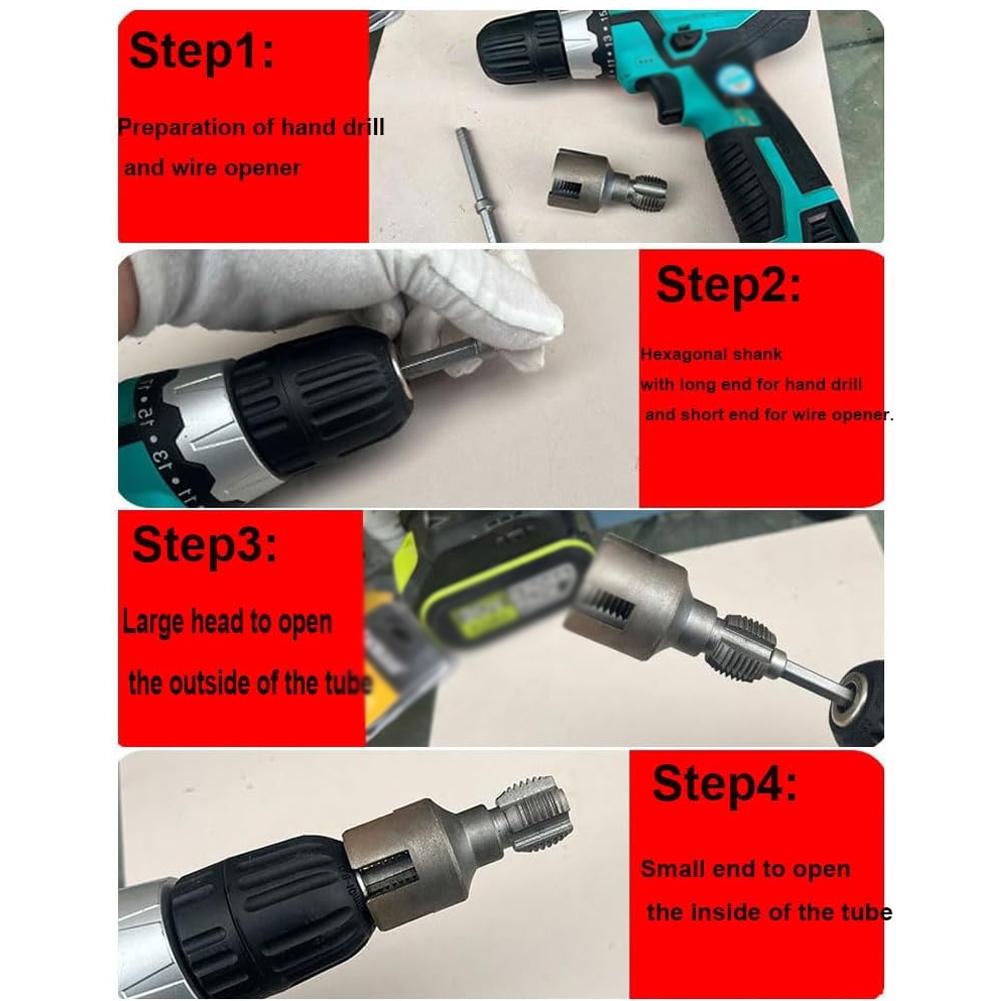 Step1:

Preparation of hand drill and wire opener

Step2:

Hexagonal shank with long end for hand drill and short end for wire opener.

Step3:

Large head to open the outside of the tube

Step4:

Small end to open the inside of the tube