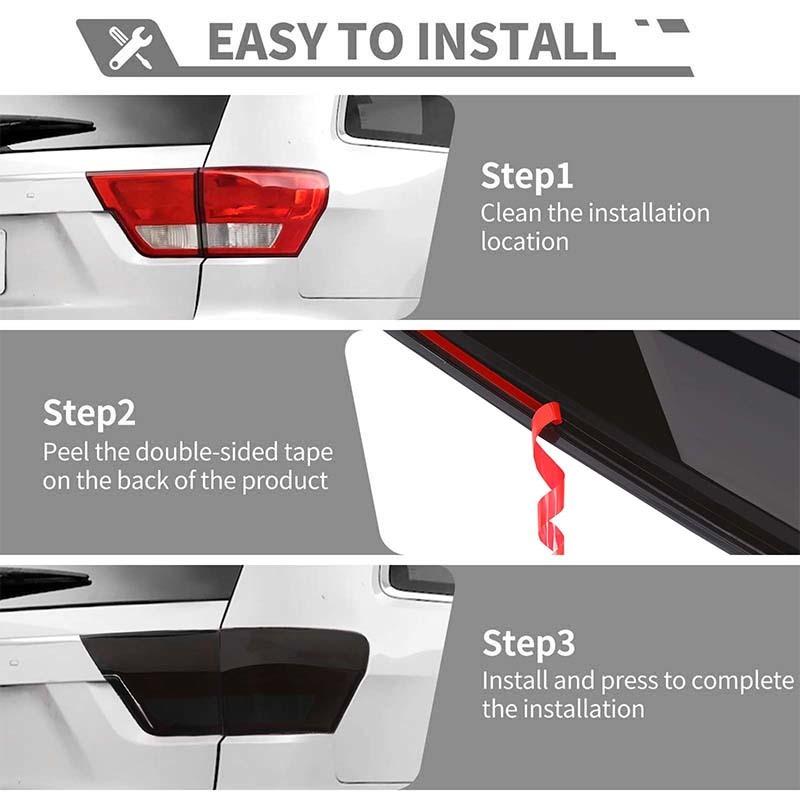 EASY TO INSTALL

Step1
Clean the installation location

Step2
Peel the double-sided tape on the back of the product

Step3
Install and press to complete the installation