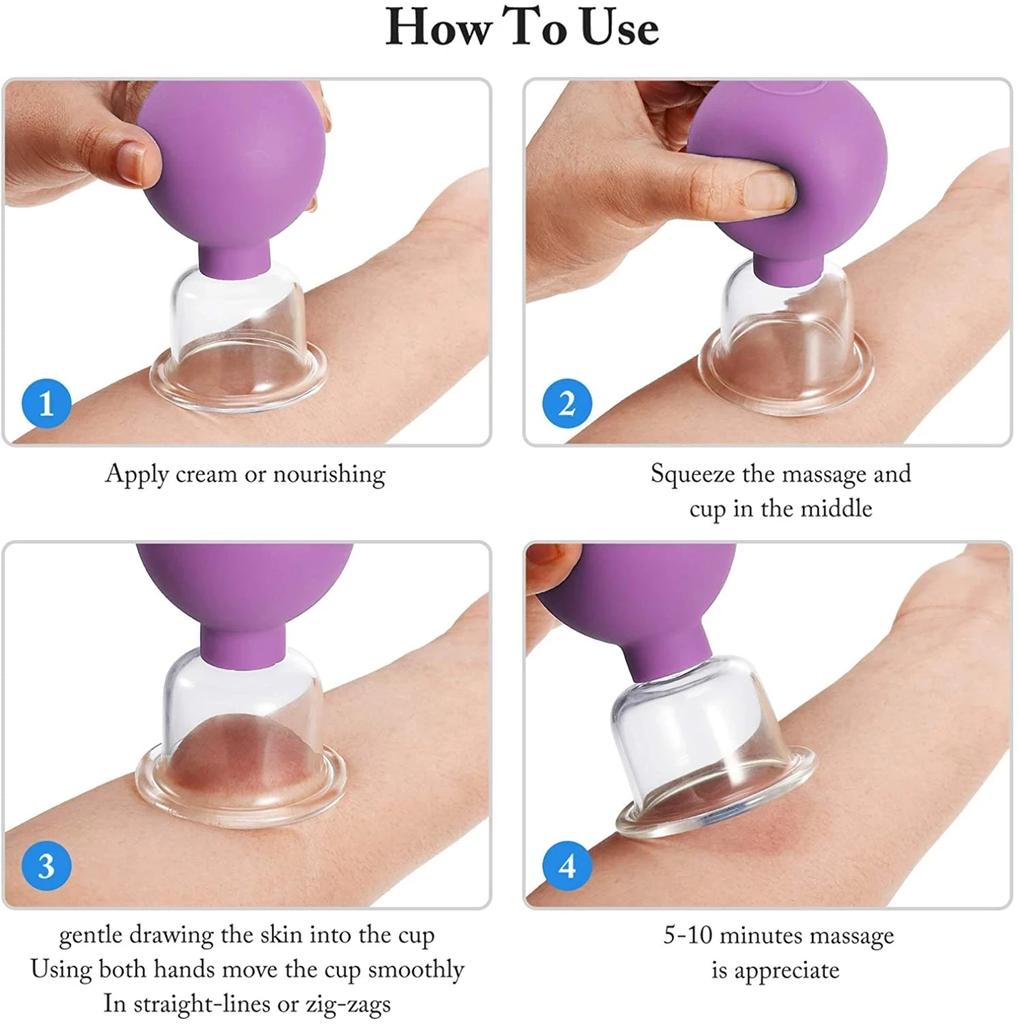 How To Use

1

Apply cream or nourishing

2

Squeeze the massage and cup in the middle

3

gentle drawing the skin into the cup
Using both hands move the cup smoothly
In straight-lines or zig-zags

4

5-10 minutes massage is appreciate