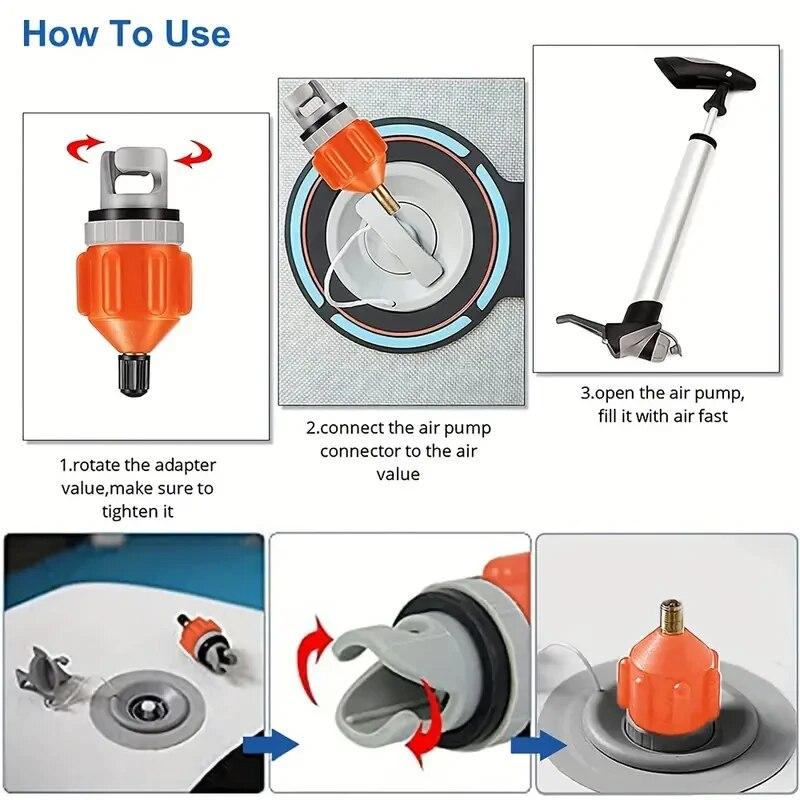 How To Use

1.rotate the adapter value,make sure to tighten it

2.connect the air pump connector to the air value

3.open the air pump, fill it with air fast