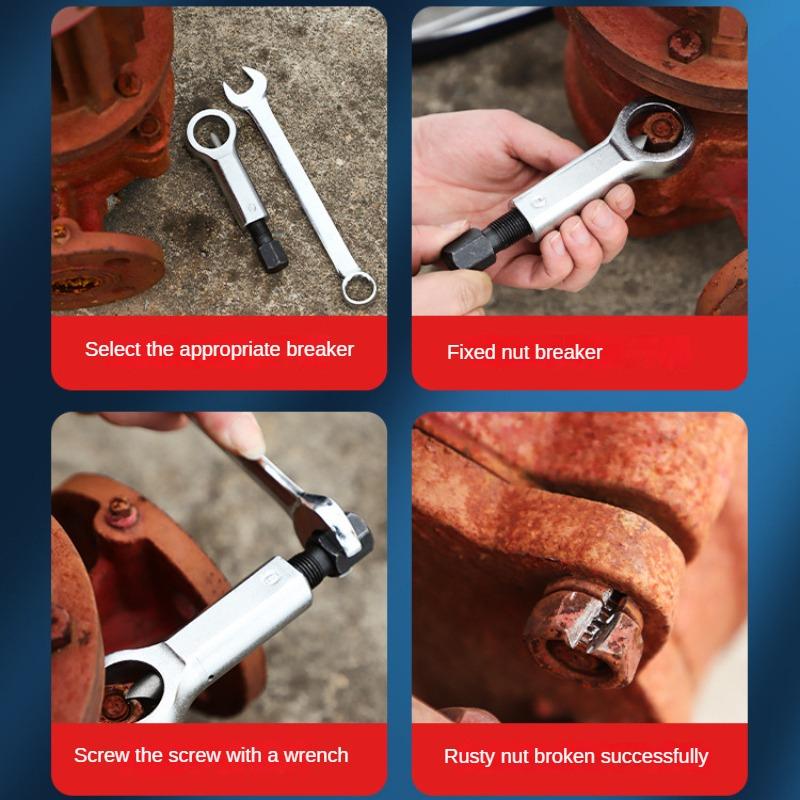 Select the appropriate breaker

Fixed nut breaker

Screw the screw with a wrench

Rusty nut broken successfully