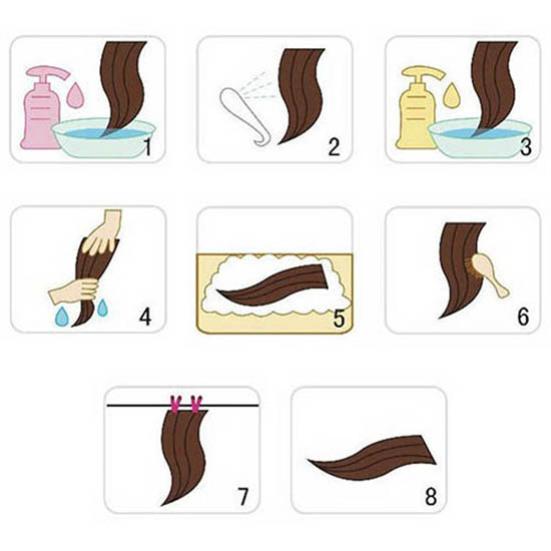 1
2
3
4
5
6
7
8