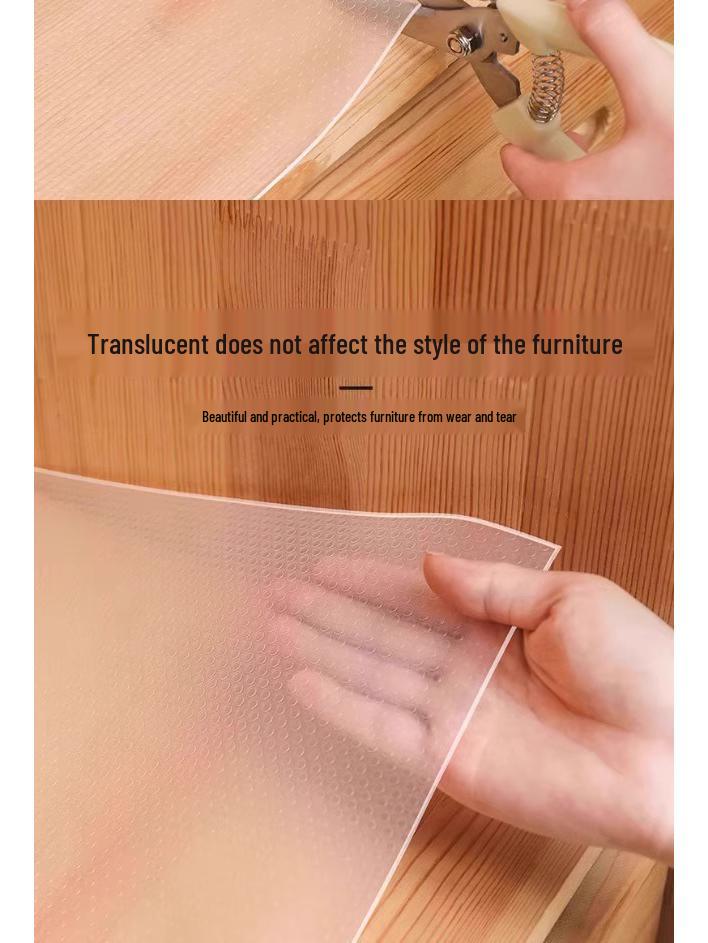 Translucent does not affect the style of the furniture

Beautiful and practical, protects furniture from wear and tear