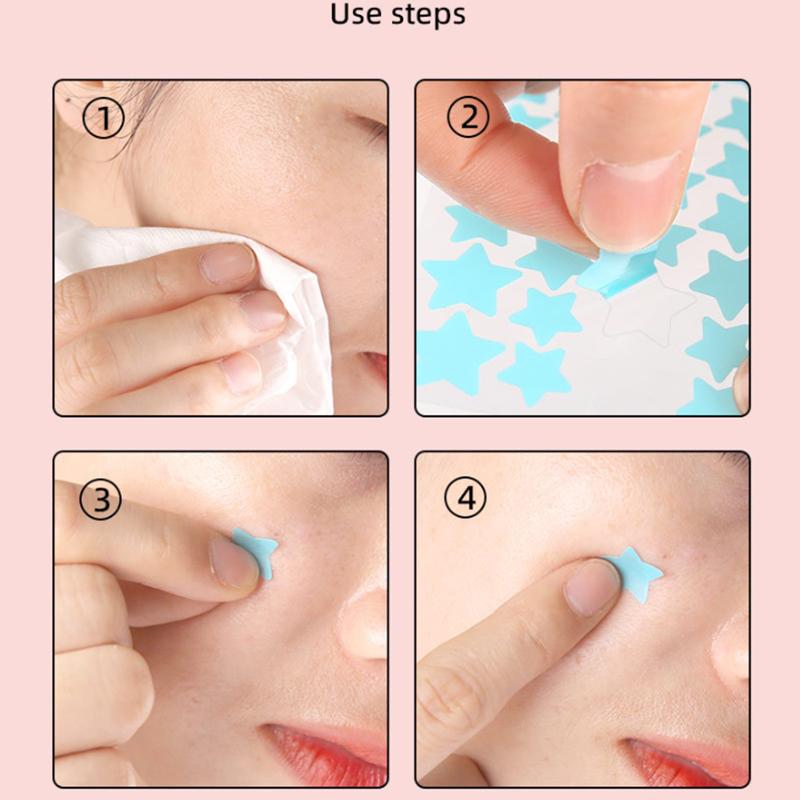 Use steps

①

②

③

④