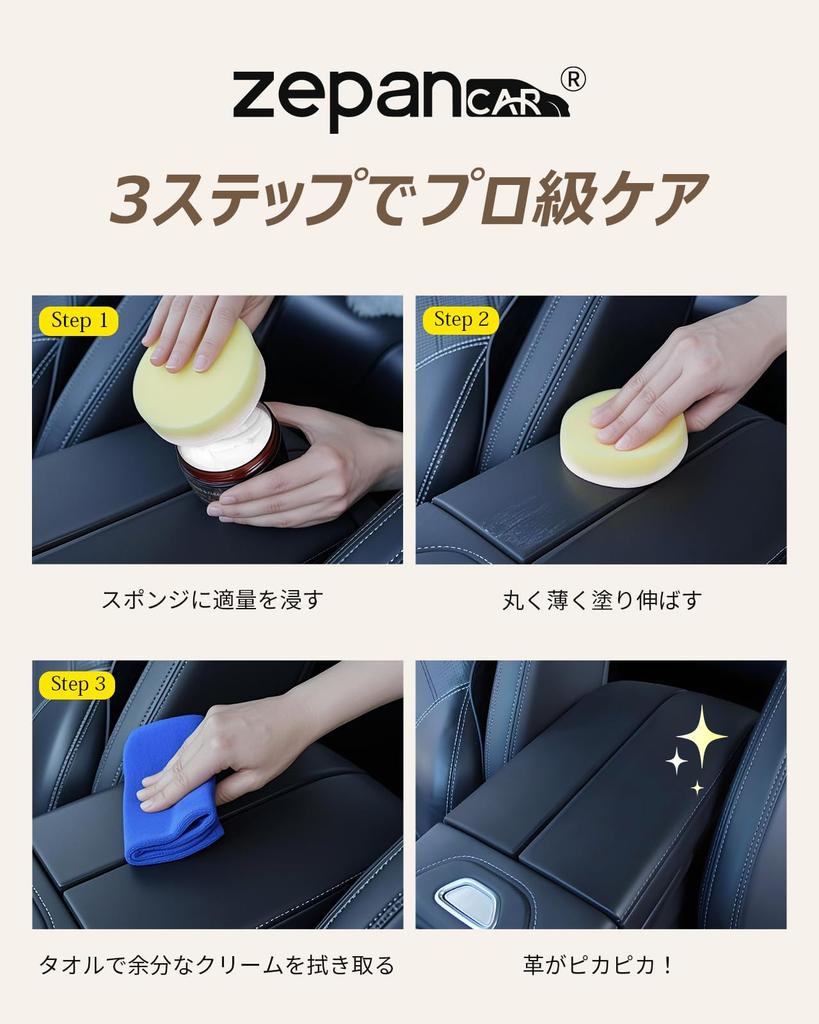 zepan CAR ®

3ステップでプロ級ケア

Step 1

スポンジに適量を浸す

Step 2

丸く薄く塗り伸ばす

Step 3

タオルで余分なクリームを拭き取る

革がピカピカ！