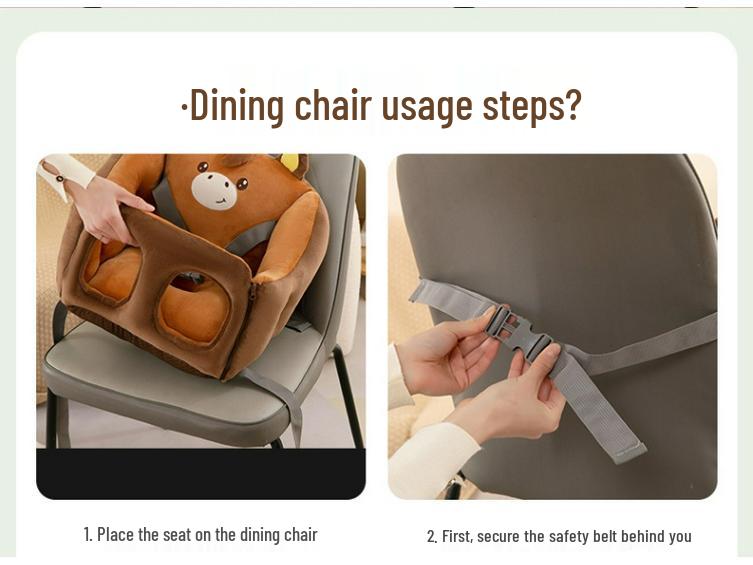 ·Dining chair usage steps?

1. Place the seat on the dining chair

2. First, secure the safety belt behind you