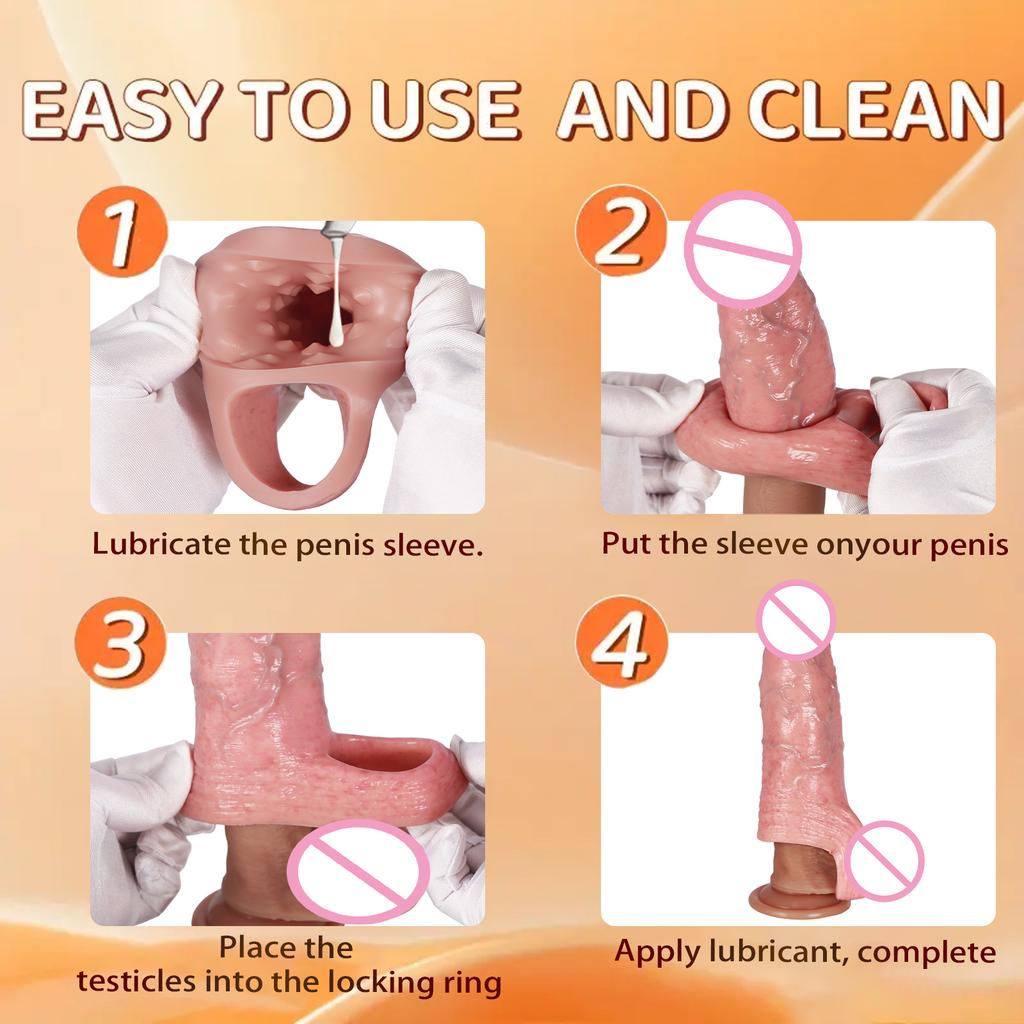 EASY TO USE AND CLEAN

1

Lubricate the penis sleeve.

2

Put the sleeve onyour penis

3

Place the testicles into the locking ring

4

Apply lubricant, complete